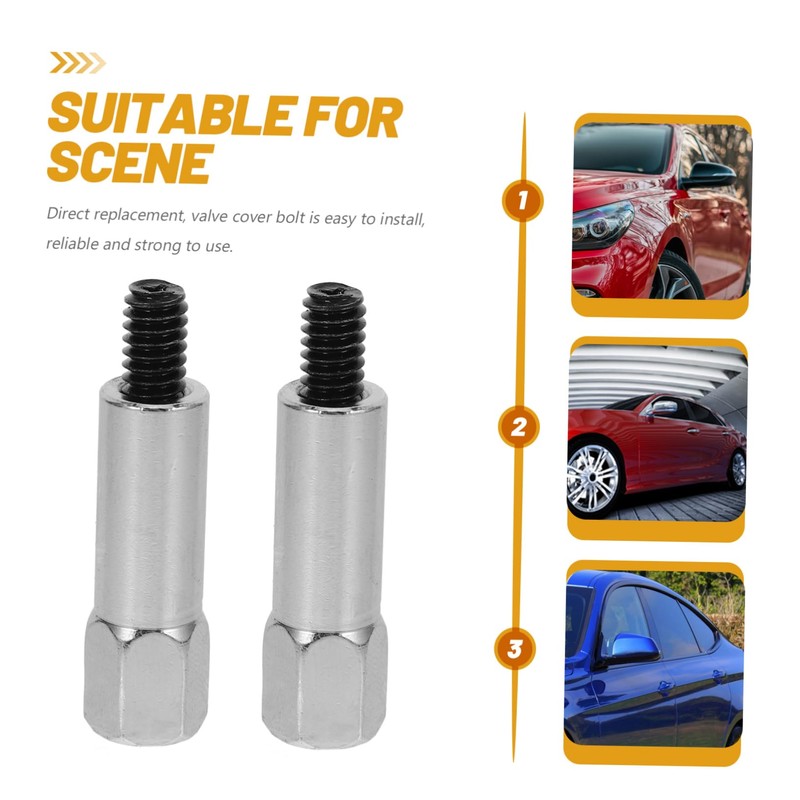 SUITABLE FOR SCENE

Direct replacement, valve cover bolt is easy to install, reliable and strong to use.

1

2

3