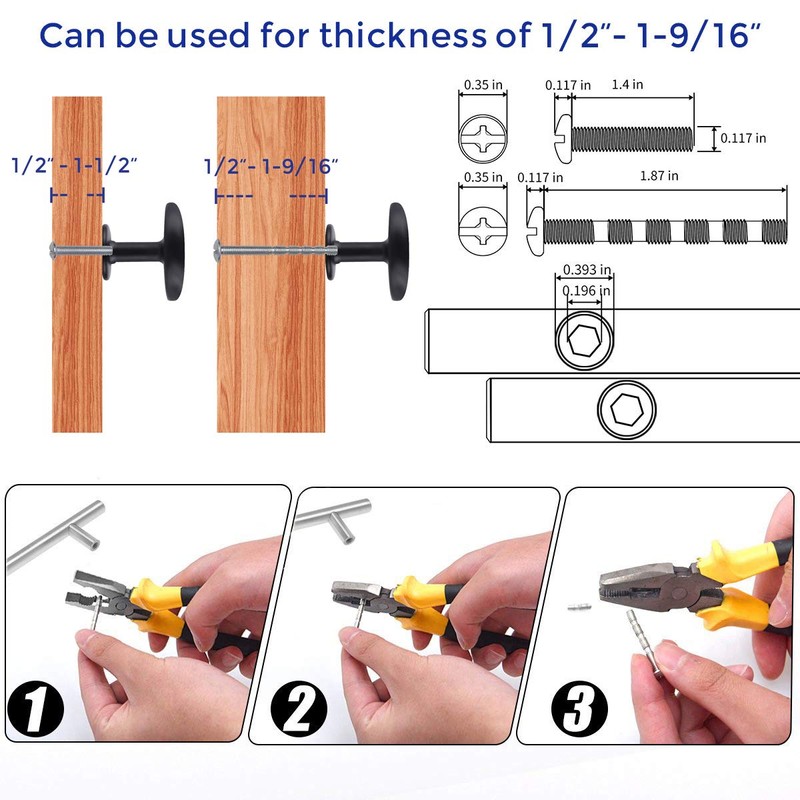 Can be used for thickness of 1/2"- 1-9/16"

1/2" - 1-1/2"

1/2"- 1-9/16"

0.35 in
0.117 in
1.4 in
0.117 in

0.35 in
0.117 in
1.87 in

0.393 in
0.196 in

1

2

3