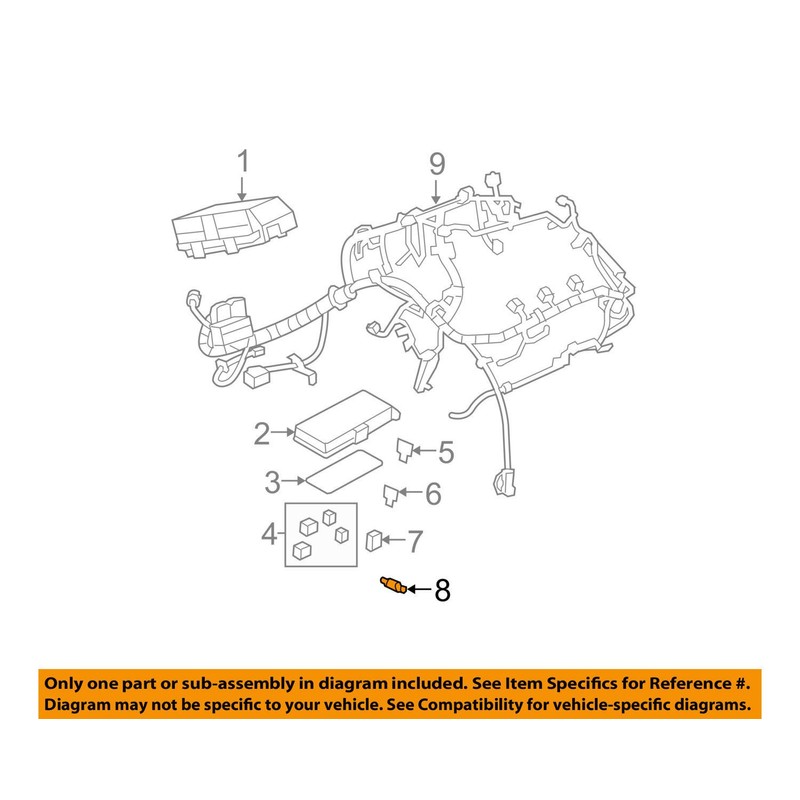 1

9

2

5

3

6

4

7

8

Only one part or sub-assembly in diagram included. See Item Specifics for Reference #. Diagram may not be specific to your vehicle. See Compatibility for vehicle-specific diagrams.