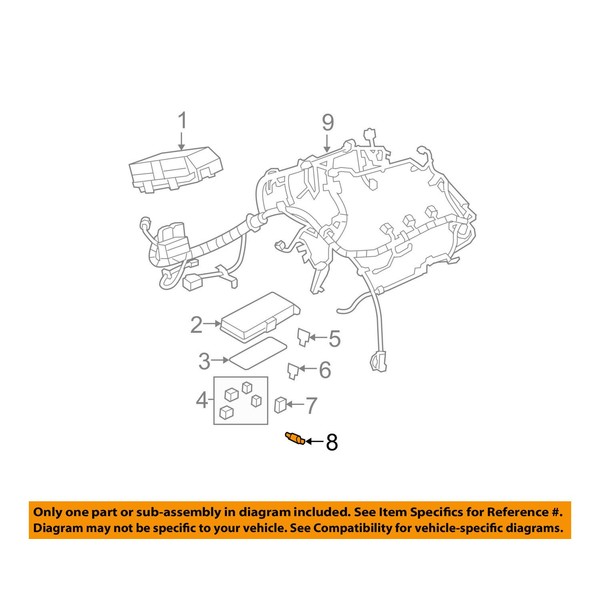 1
9
2
5
3
6
4
7
8

Only one part or sub-assembly in diagram included. See Item Specifics for Reference #.
Diagram may not be specific to your vehicle. See Compatibility for vehicle-specific diagrams.