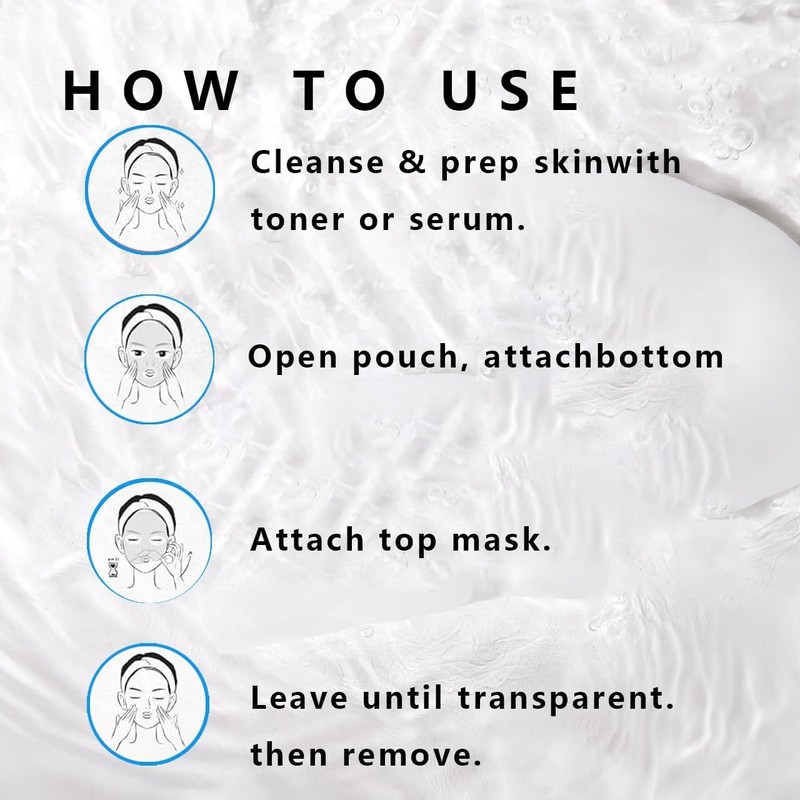 HOW TO USE

Cleanse & prep skinwith toner or serum.

Open pouch, attachbottom

Attach top mask.

Leave until transparent. then remove.