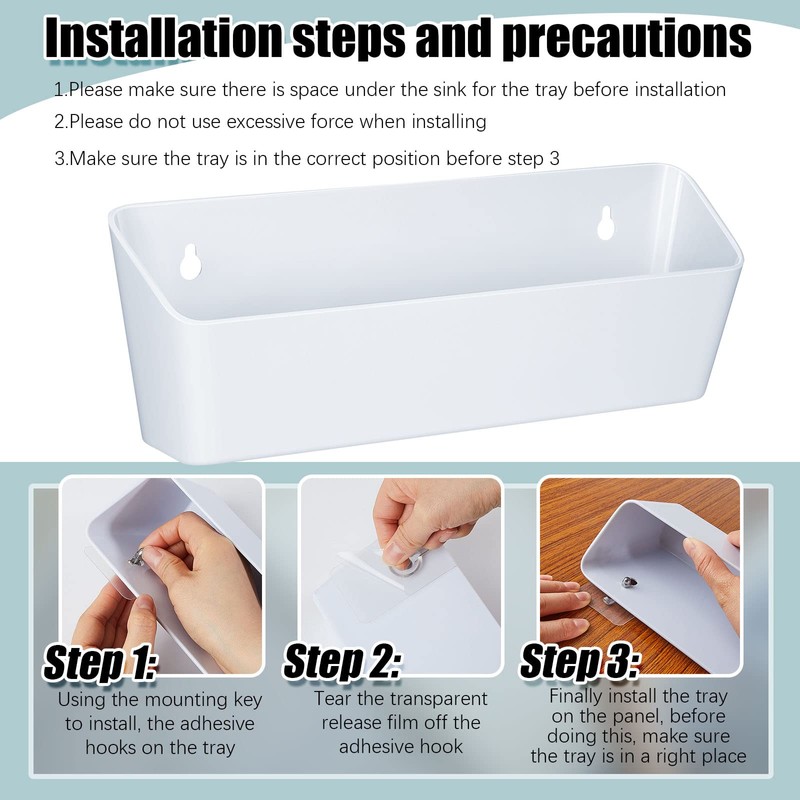 Installation steps and precautions

1.Please make sure there is space under the sink for the tray before installation

2.Please do not use excessive force when installing

3.Make sure the tray is in the correct position before step 3

Step 1:
Using the mounting key to install, the adhesive hooks on the tray

Step 2:
Tear the transparent release film off the adhesive hook

Step 3:
Finally install the tray on the panel, before doing this, make sure the tray is in a right place