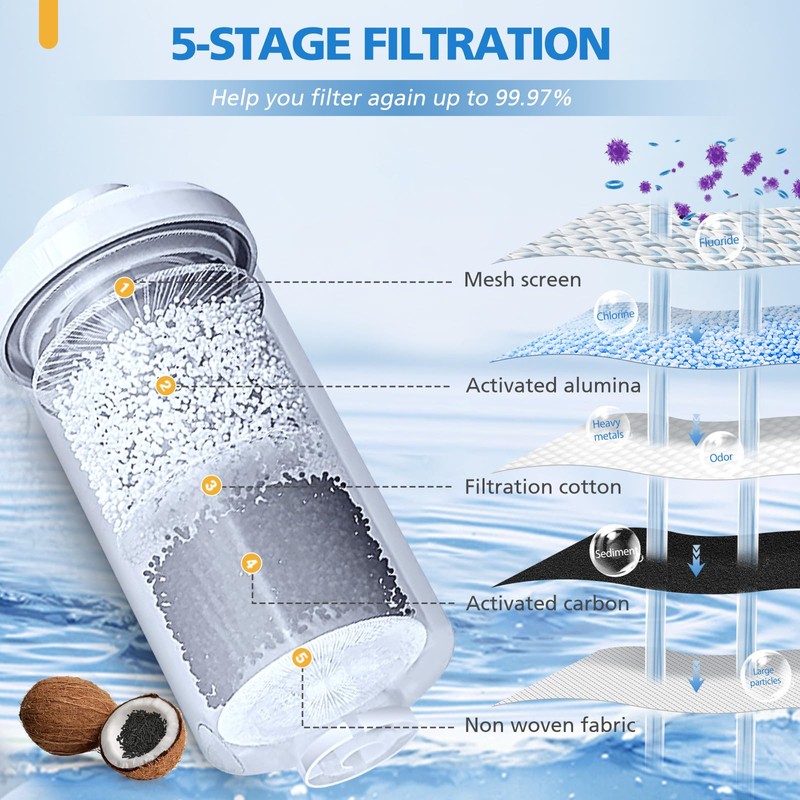 5-STAGE FILTRATION

Help you filter again up to 99.97%

1 Mesh screen

2 Activated alumina

3 Filtration cotton

4 Activated carbon

5 Non woven fabric

Fluoride

Chlorine

Heavy metals

Odor

Sediment

Large particles