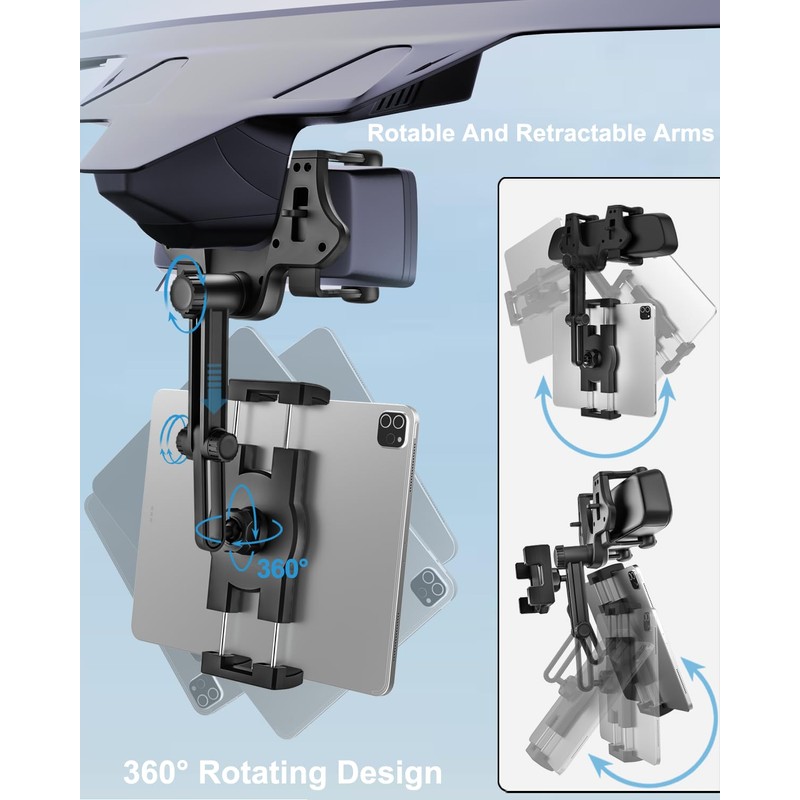 Rotable And Retractable Arms

360°

360° Rotating Design