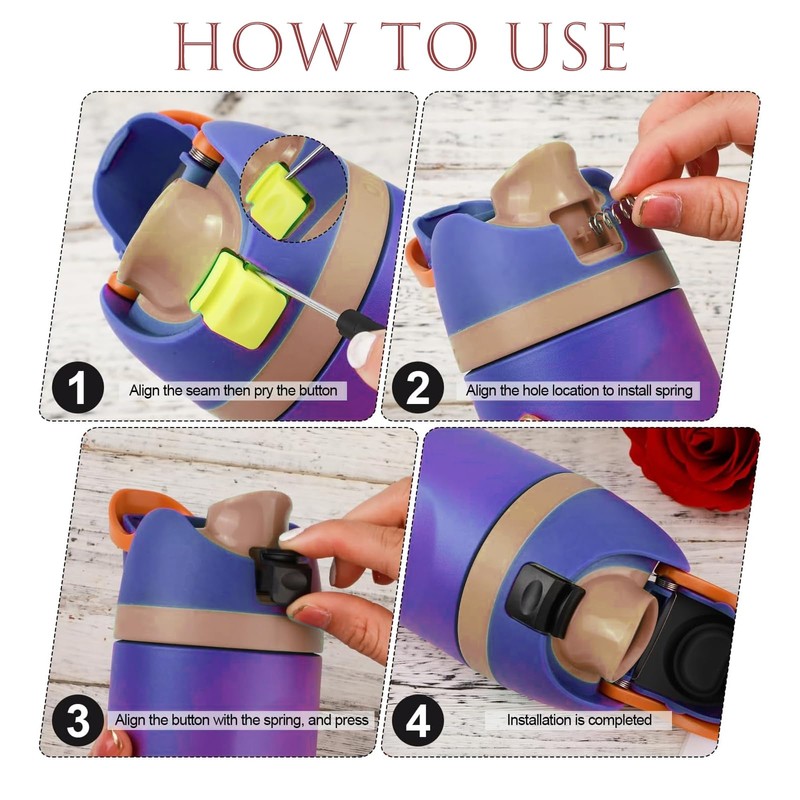 HOW TO USE

1 Align the seam then pry the button

2 Align the hole location to install spring

3 Align the button with the spring, and press

4 Installation is completed