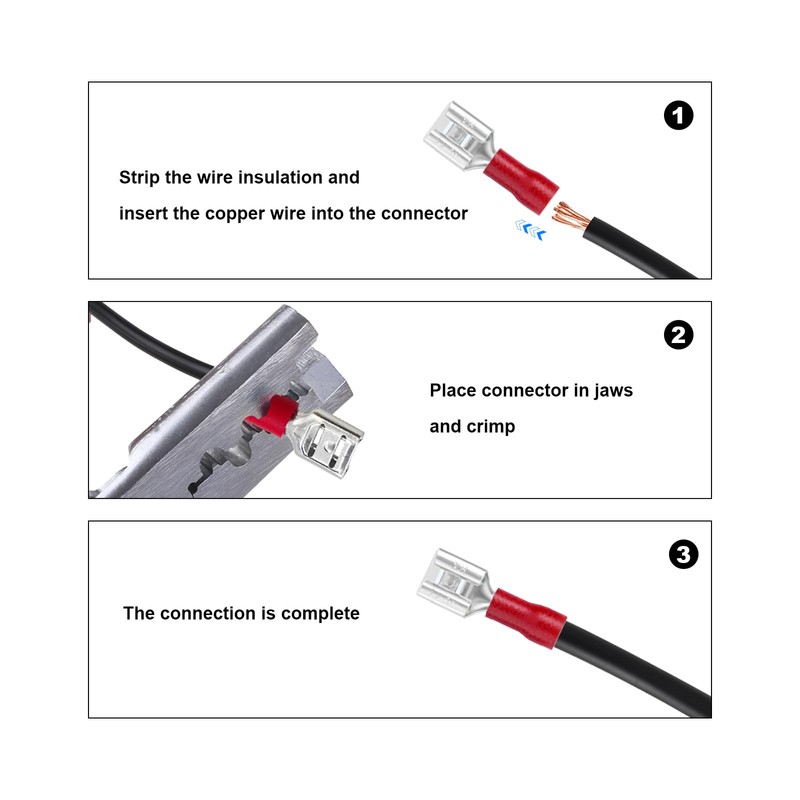 1

Strip the wire insulation and insert the copper wire into the connector

2

Place connector in jaws and crimp

3

The connection is complete