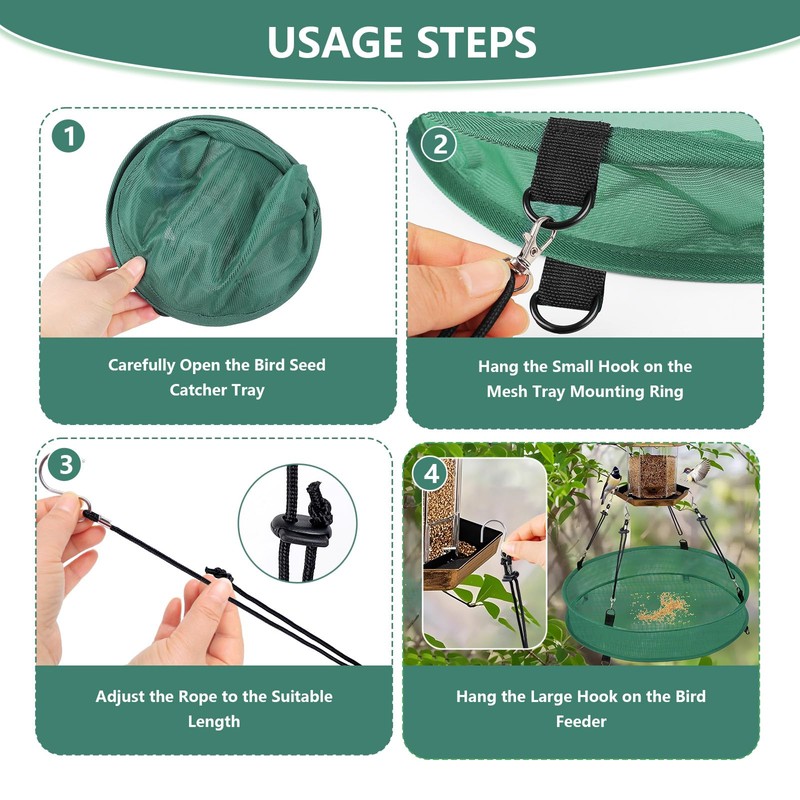 USAGE STEPS

1

Carefully Open the Bird Seed Catcher Tray

2

Hang the Small Hook on the Mesh Tray Mounting Ring

3

Adjust the Rope to the Suitable Length

4

Hang the Large Hook on the Bird Feeder