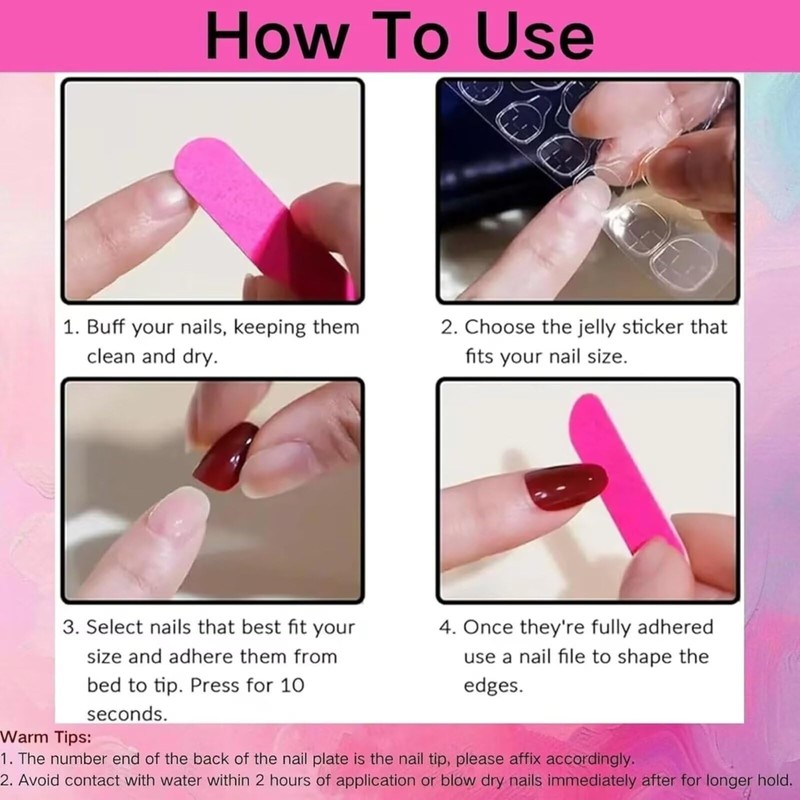 How To Use

1. Buff your nails, keeping them clean and dry.

2. Choose the jelly sticker that fits your nail size.

3. Select nails that best fit your size and adhere them from bed to tip. Press for 10 seconds.

4. Once they're fully adhered use a nail file to shape the edges.

Warm Tips:
1. The number end of the back of the nail plate is the nail tip, please affix accordingly.
2. Avoid contact with water within 2 hours of application or blow dry nails immediately after for longer hold.