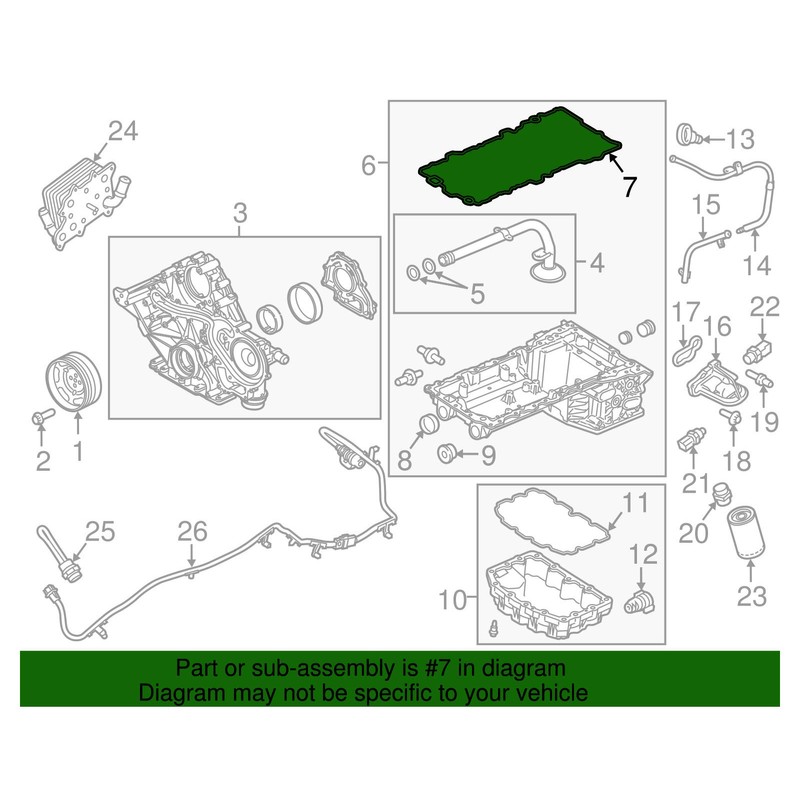 24
3
6
7
13
15
14
4
5
17
16
22
19
18
21
20
23
2
1
8
9
11
12
10
25
26

Part or sub-assembly is #7 in diagram
Diagram may not be specific to your vehicle