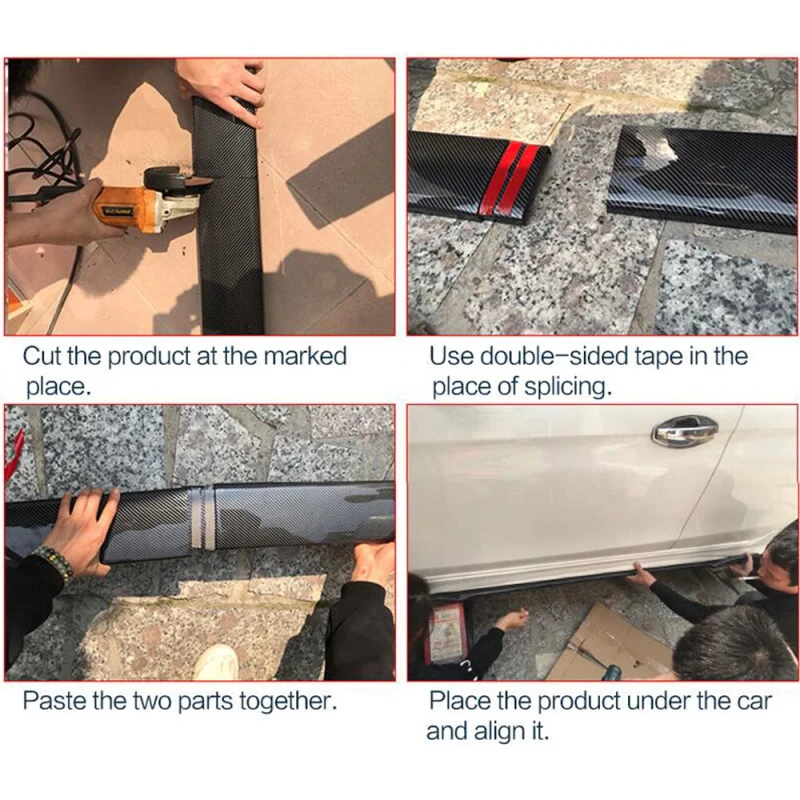 Cut the product at the marked place.

Use double-sided tape in the place of splicing.

Paste the two parts together.

Place the product under the car and align it.