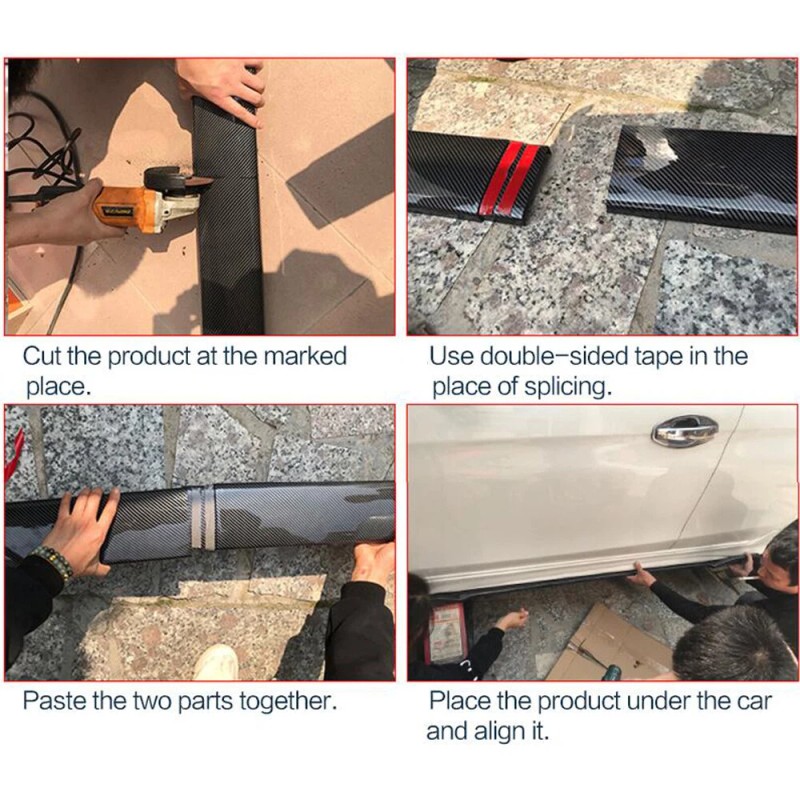 Cut the product at the marked place.

Use double-sided tape in the place of splicing.

Paste the two parts together.

Place the product under the car and align it.