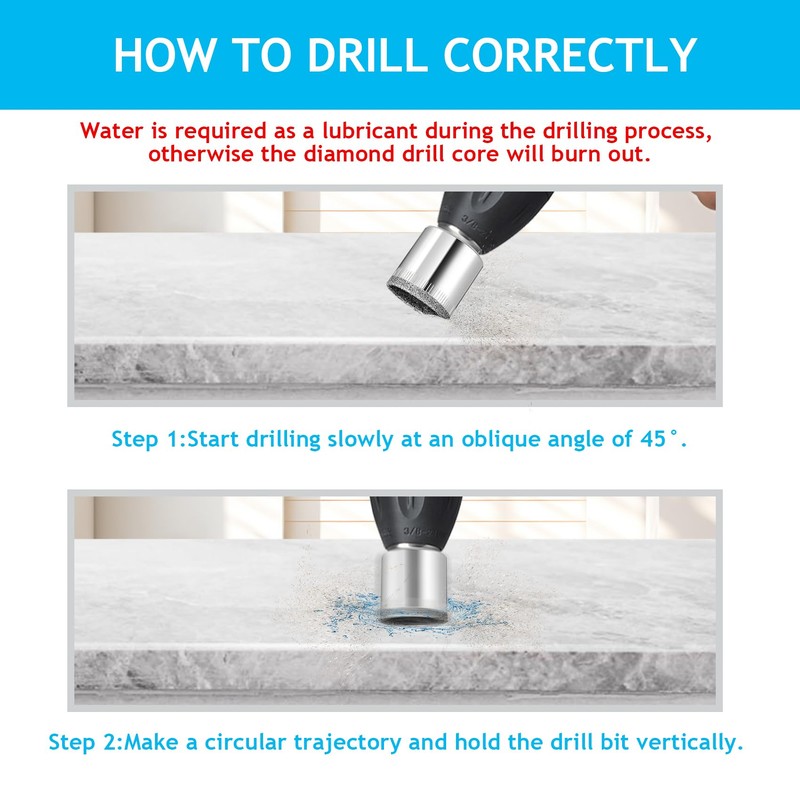 HOW TO DRILL CORRECTLY

Water is required as a lubricant during the drilling process, otherwise the diamond drill core will burn out.

3/8

Step 1:Start drilling slowly at an oblique angle of 45°.

3/8

Step 2:Make a circular trajectory and hold the drill bit vertically.