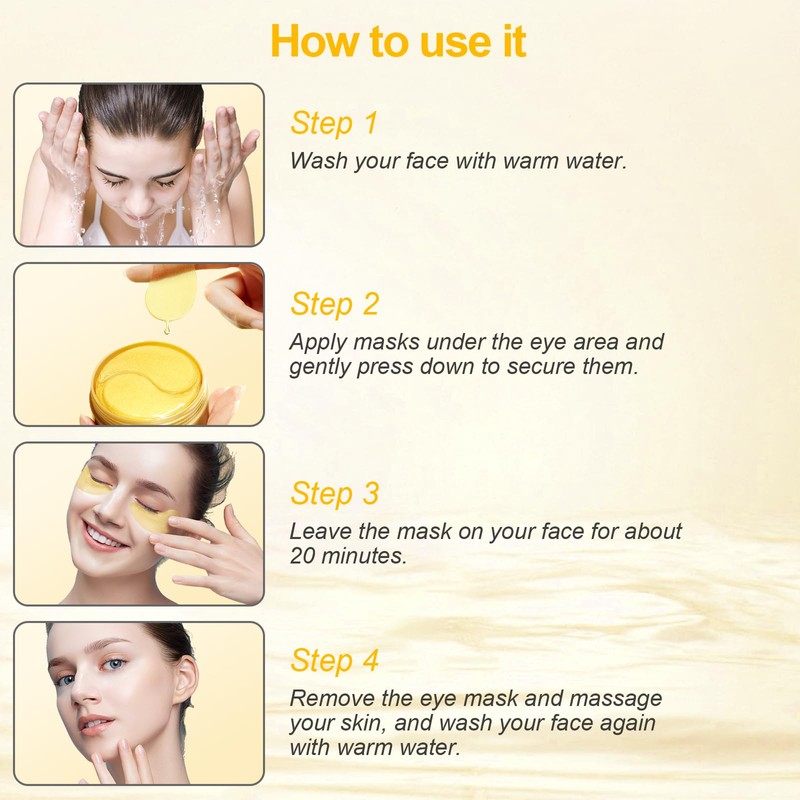 How to use it

Step 1
Wash your face with warm water.

Step 2
Apply masks under the eye area and gently press down to secure them.

Step 3
Leave the mask on your face for about 20 minutes.

Step 4
Remove the eye mask and massage your skin, and wash your face again with warm water.