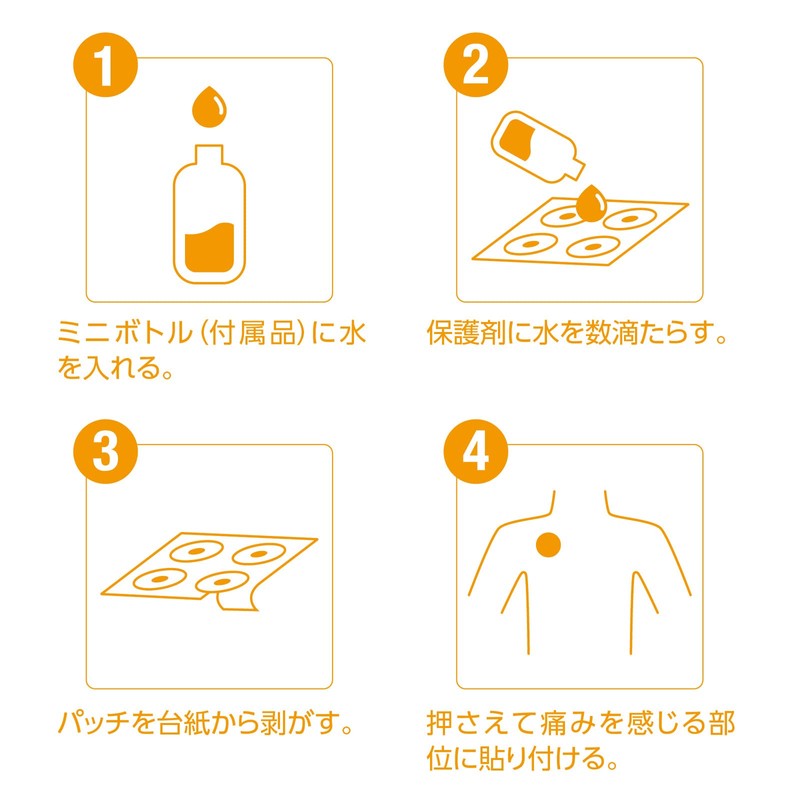 1

ミニボトル（付属品）に水を入れる。

2

保護剤に水を数滴たらす。

3

パッチを台紙から剥がす。

4

押さえて痛みを感じる部位に貼り付ける。