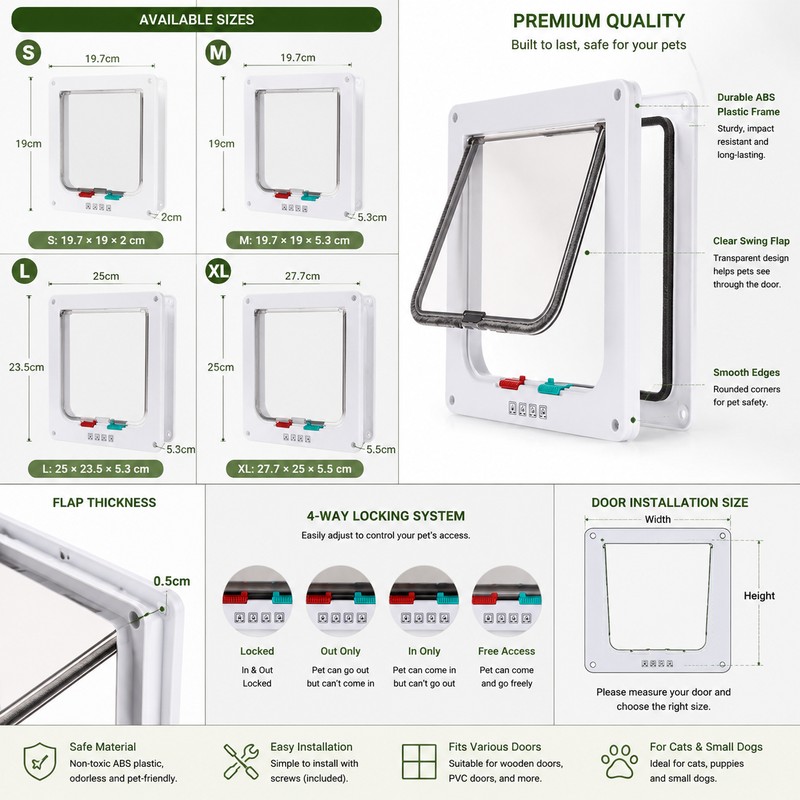 AVAILABLE SIZES

S
19.7cm
19cm
2cm
S: 19.7 × 19 × 2 cm

M
19.7cm
19cm
5.3cm
M: 19.7 × 19 × 5.3 cm

L
25cm
23.5cm
5.3cm
L: 25 × 23.5 × 5.3 cm

XL
27.7cm
25cm
5.5cm
XL: 27.7 × 25 × 5.5 cm

PREMIUM QUALITY
Built to last, safe for your pets

Durable ABS Plastic Frame
Sturdy, impact resistant and long-lasting.

Clear Swing Flap
Transparent design helps pets see through the door.

Smooth Edges
Rounded corners for pet safety.

FLAP THICKNESS
0.5cm

4-WAY LOCKING SYSTEM
Easily adjust to control your pet's access.

Locked
In & Out Locked

Out Only
Pet can go out but can't come in

In Only
Pet can come in but can't go out

Free Access
Pet can come and go freely

DOOR INSTALLATION SIZE
Width
Height
Please measure your door and choose the right size.

Safe Material
Non-toxic ABS plastic, odorless and pet-friendly.

Easy Installation
Simple to install with screws (included).

Fits Various Doors
Suitable for wooden doors, PVC doors, and more.

For Cats & Small Dogs
Ideal for cats, puppies and small dogs.