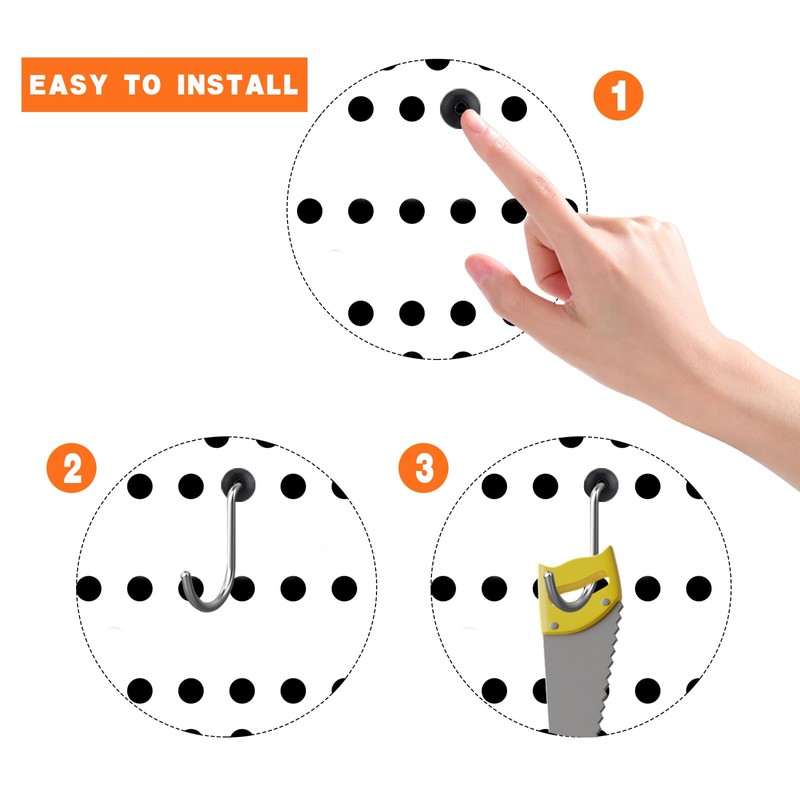 EASY TO INSTALL

1

2

3