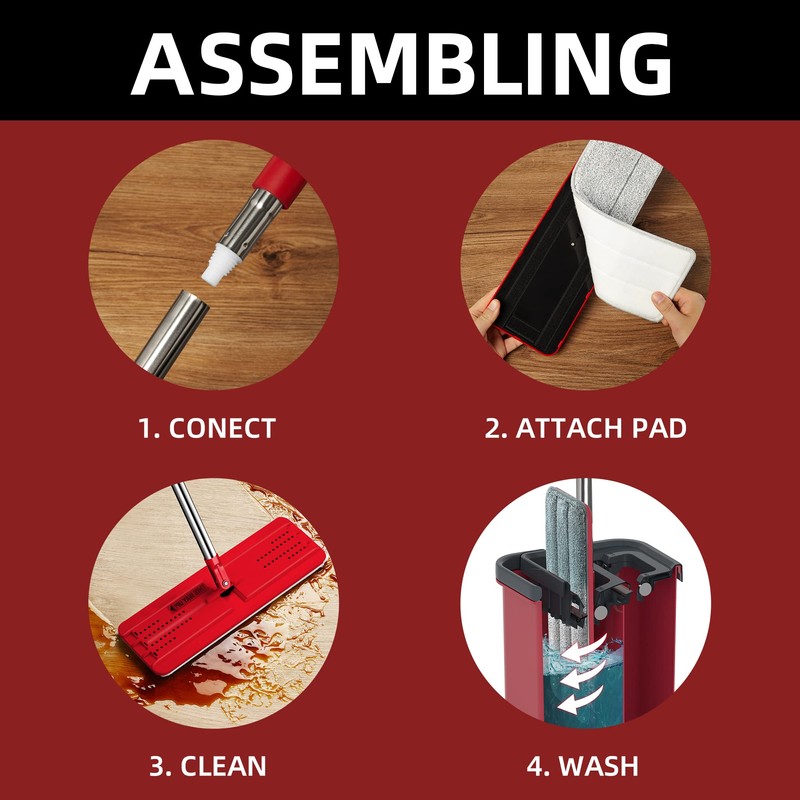 ASSEMBLING

1. CONECT

2. ATTACH PAD

3. CLEAN

4. WASH