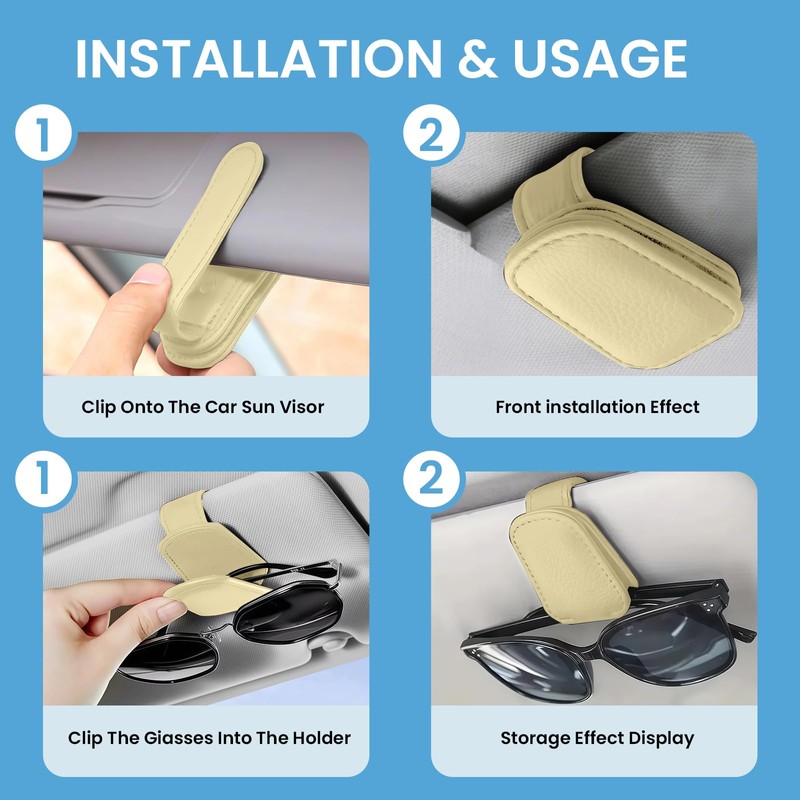 INSTALLATION & USAGE

1

Clip Onto The Car Sun Visor

2

Front installation Effect

1

Clip The Giasses Into The Holder

2

Storage Effect Display