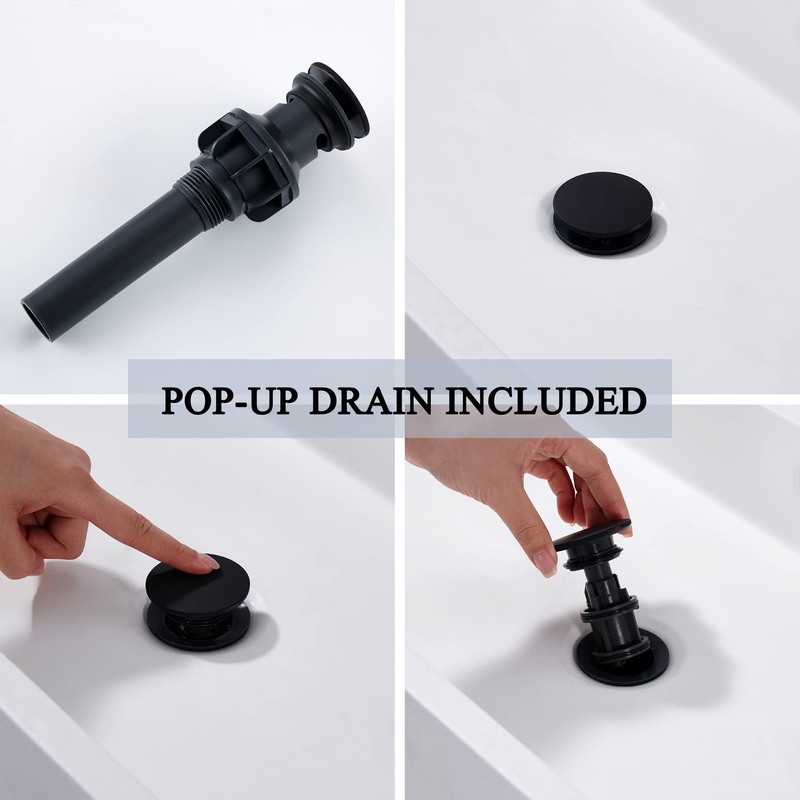 POP-UP DRAIN INCLUDED