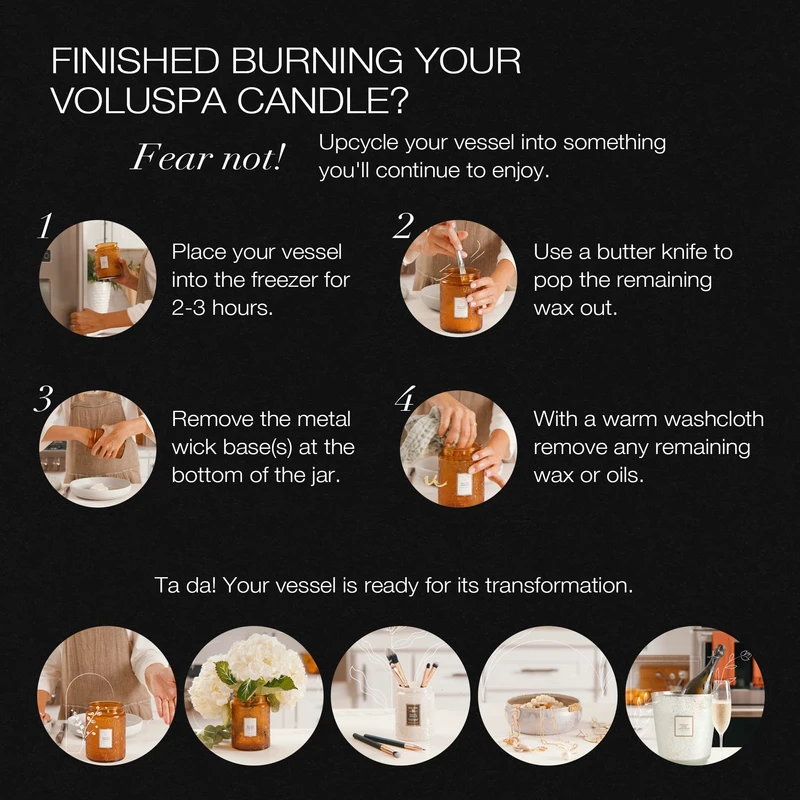 FINISHED BURNING YOUR VOLUSPA CANDLE?

Fear not! Upcycle your vessel into something you'll continue to enjoy.

1 Place your vessel into the freezer for 2-3 hours.

2 Use a butter knife to pop the remaining wax out.

3 Remove the metal wick base(s) at the bottom of the jar.

4 With a warm washcloth remove any remaining wax or oils.

Ta da! Your vessel is ready for its transformation.