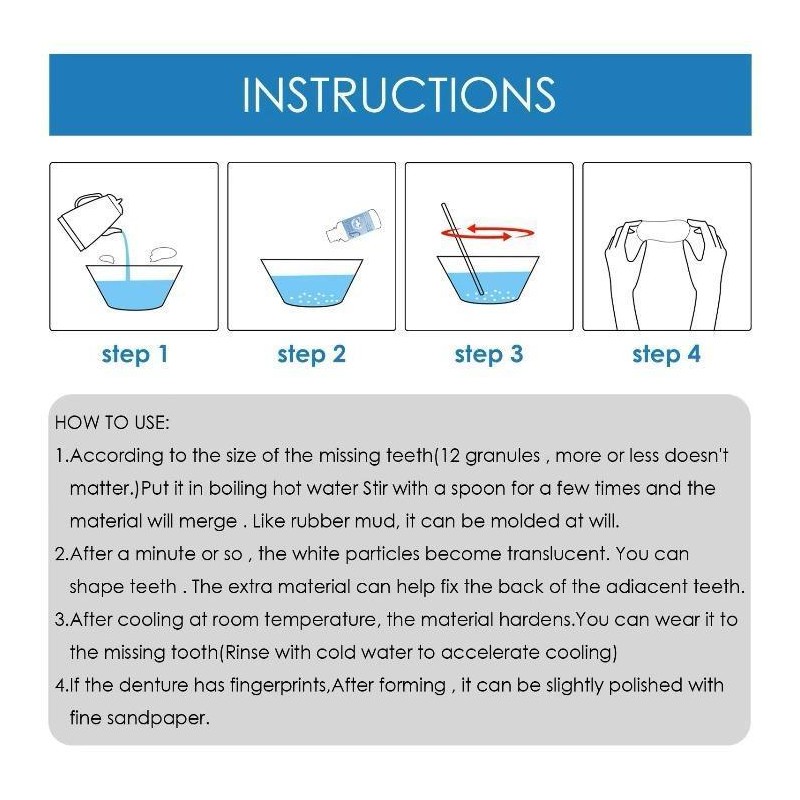 INSTRUCTIONS

step 1

step 2

step 3

step 4

HOW TO USE:

1.According to the size of the missing teeth(12 granules , more or less doesn't matter.)Put it in boiling hot water Stir with a spoon for a few times and the material will merge . Like rubber mud, it can be molded at will.

2.After a minute or so , the white particles become translucent. You can shape teeth . The extra material can help fix the back of the adiacent teeth.

3.After cooling at room temperature, the material hardens.You can wear it to the missing tooth(Rinse with cold water to accelerate cooling)

4.If the denture has fingerprints,After forming , it can be slightly polished with fine sandpaper.