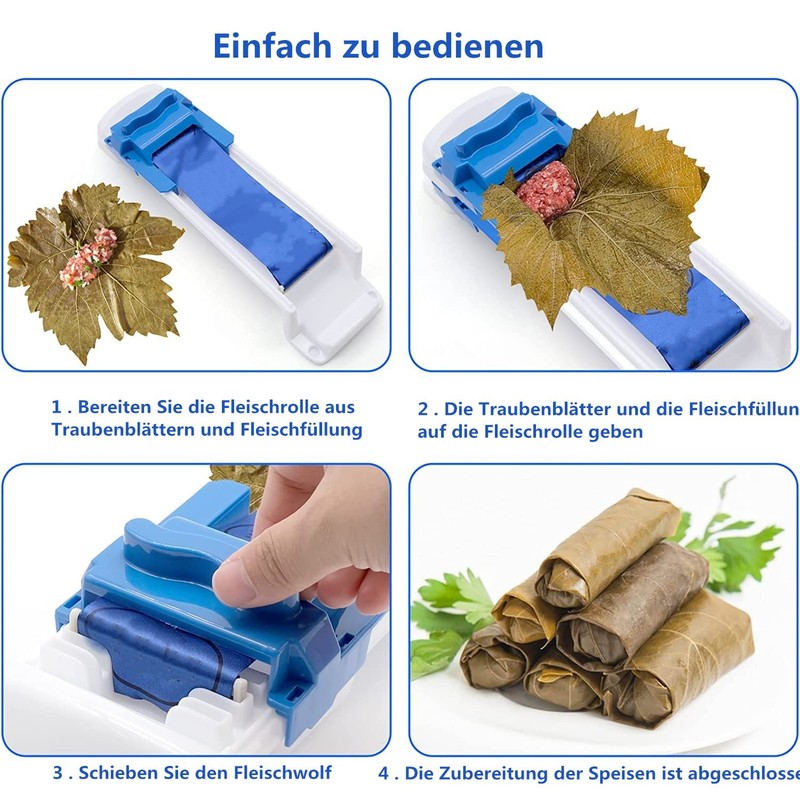 Einfach zu bedienen

1 . Bereiten Sie die Fleischrolle aus Traubenblättern und Fleischfüllung

2 . Die Traubenblätter und die Fleischfüllun auf die Fleischrolle geben

3 . Schieben Sie den Fleischwolf

4 . Die Zubereitung der Speisen ist abgeschlosse