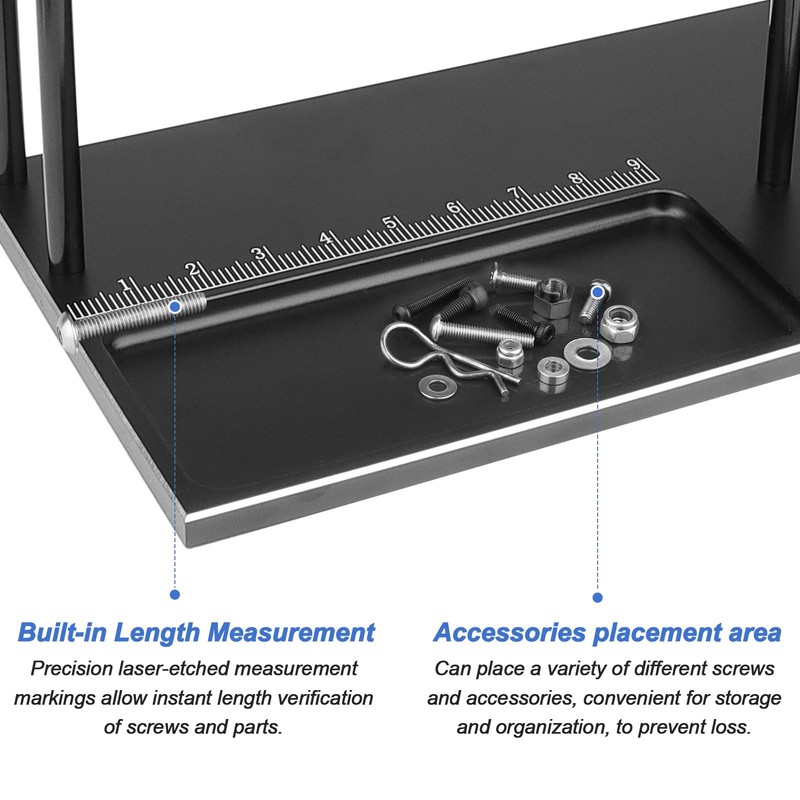 1 2 3 4 5 6 7 8 9

Built-in Length Measurement
Precision laser-etched measurement markings allow instant length verification of screws and parts.

Accessories placement area
Can place a variety of different screws and accessories, convenient for storage and organization, to prevent loss.