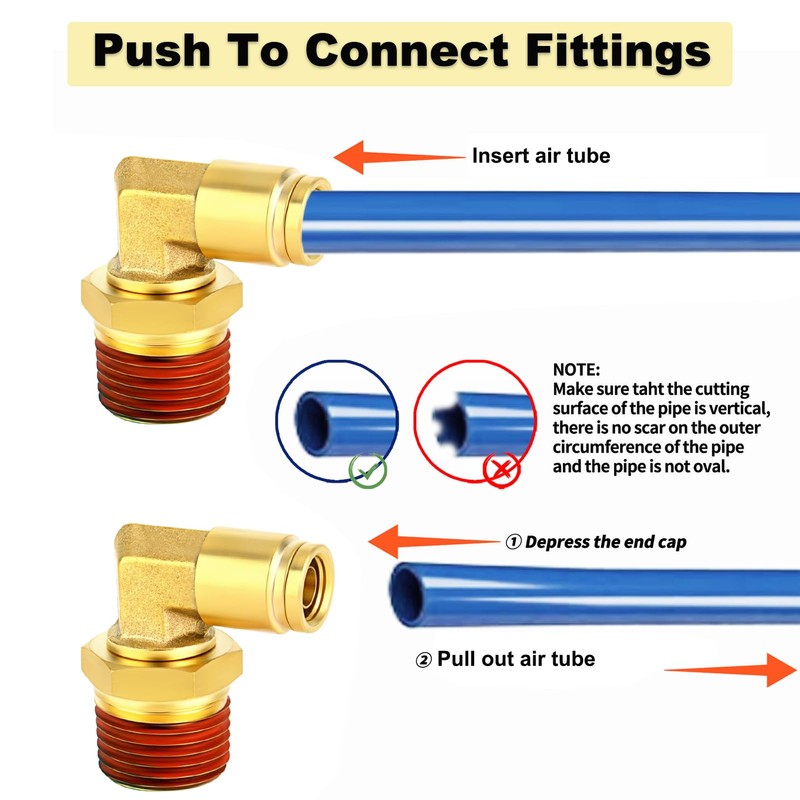 Push To Connect Fittings

Insert air tube

NOTE:
Make sure taht the cutting surface of the pipe is vertical, there is no scar on the outer circumference of the pipe and the pipe is not oval.

① Depress the end cap

② Pull out air tube