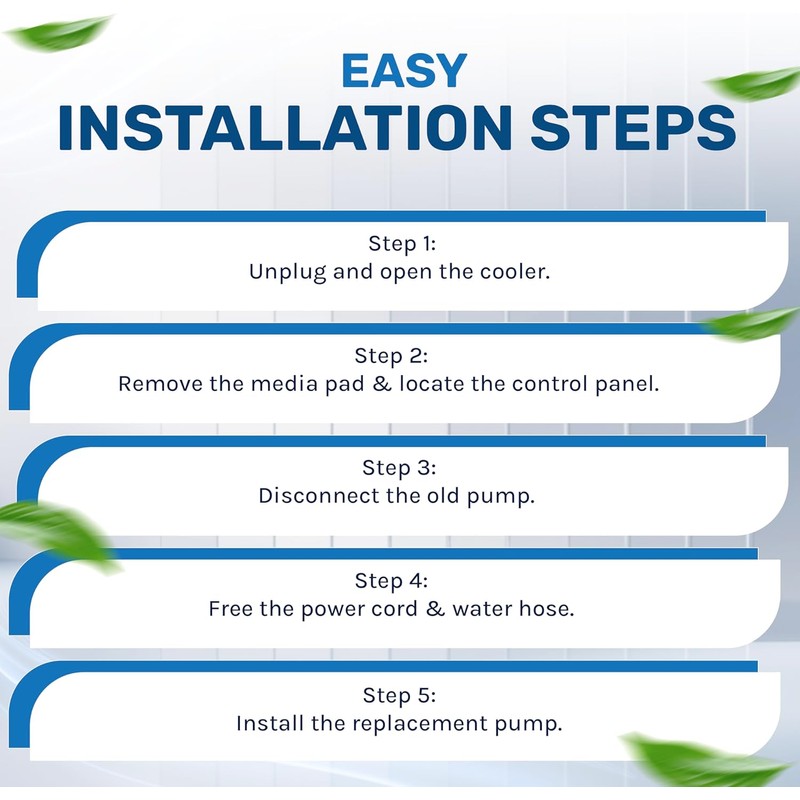 EASY
INSTALLATION STEPS

Step 1:
Unplug and open the cooler.

Step 2:
Remove the media pad & locate the control panel.

Step 3:
Disconnect the old pump.

Step 4:
Free the power cord & water hose.

Step 5:
Install the replacement pump.