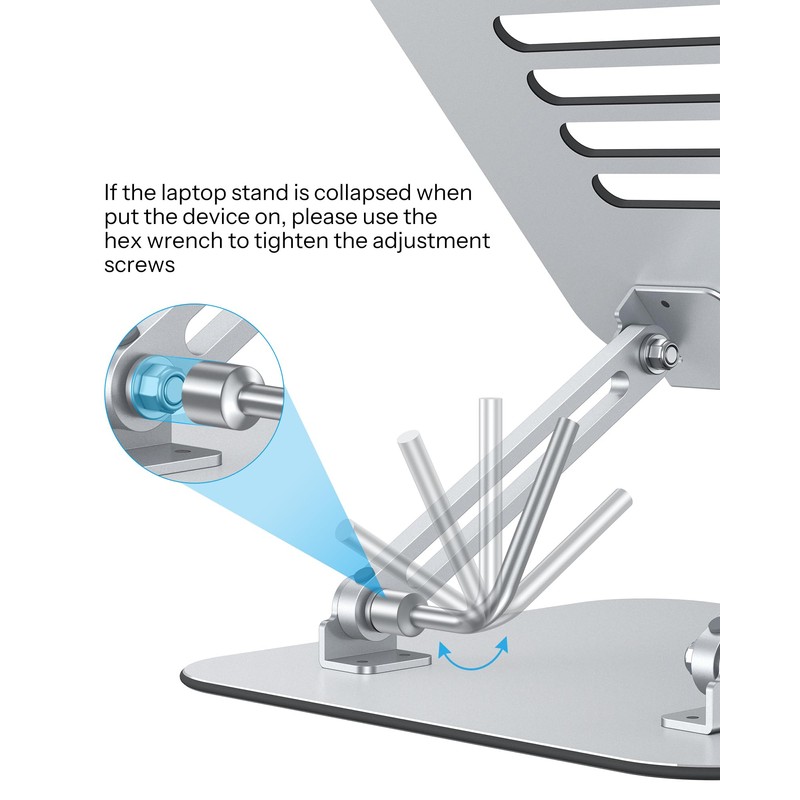 If the laptop stand is collapsed when put the device on, please use the hex wrench to tighten the adjustment screws