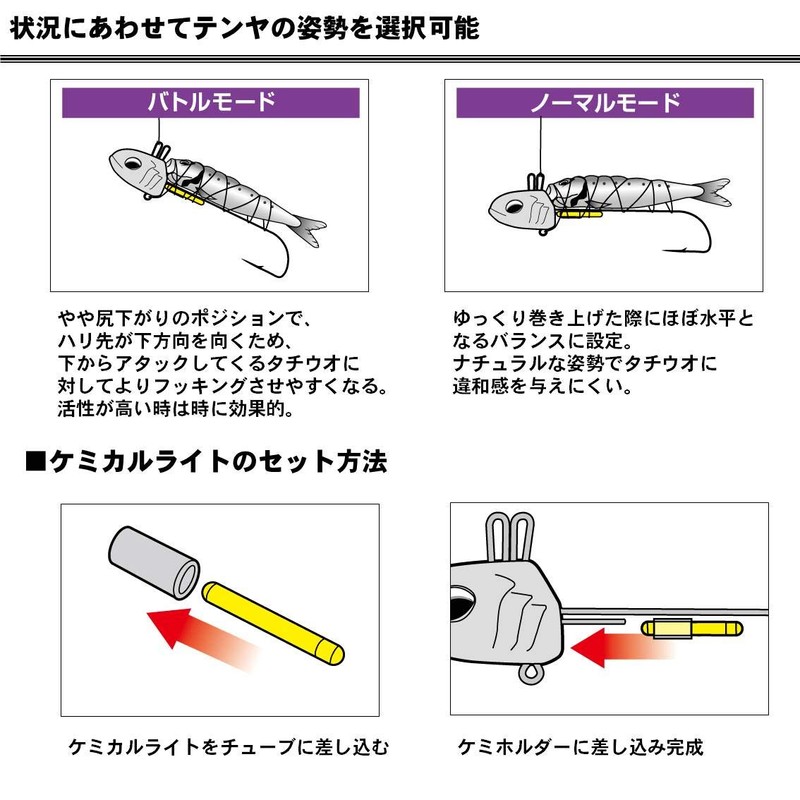 状況にあわせてテンヤの姿勢を選択可能

バトルモード

やや尻下がりのポジションで、ハリ先が下方向を向くため、下からアタックしてくるタチウオに対してよりフッキングさせやすくなる。活性が高い時は時に効果的。

ノーマルモード

ゆっくり巻き上げた際にほぼ水平となるバランスに設定。ナチュラルな姿勢でタチウオに違和感を与えにくい。

■ケミカルライトのセット方法

ケミカルライトをチューブに差し込む

ケミホルダーに差し込み完成