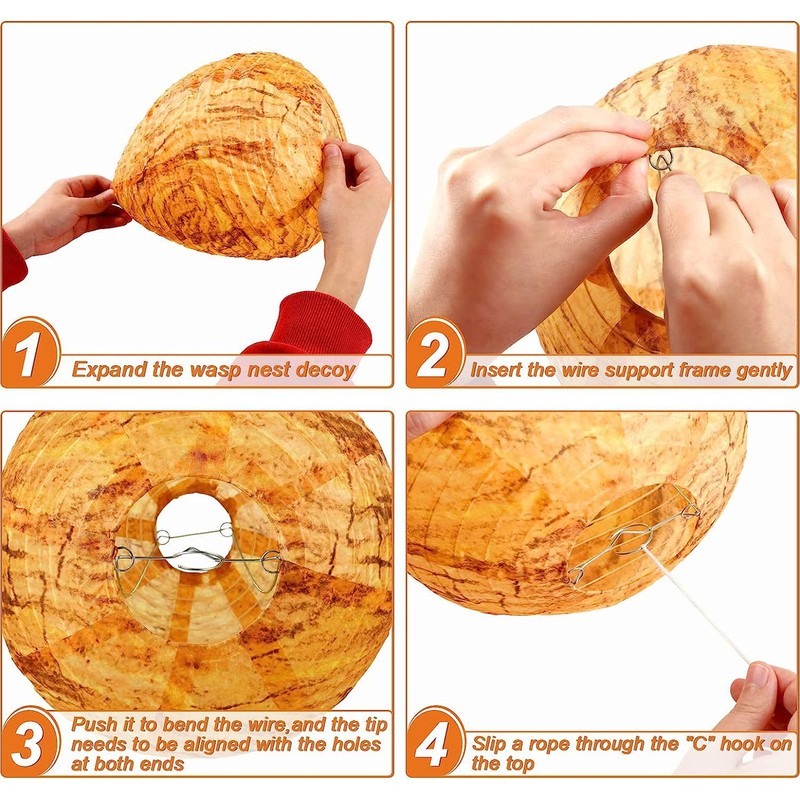 1 Expand the wasp nest decoy

2 Insert the wire support frame gently

3 Push it to bend the wire,and the tip needs to be aligned with the holes at both ends

4 Slip a rope through the "C" hook on the top