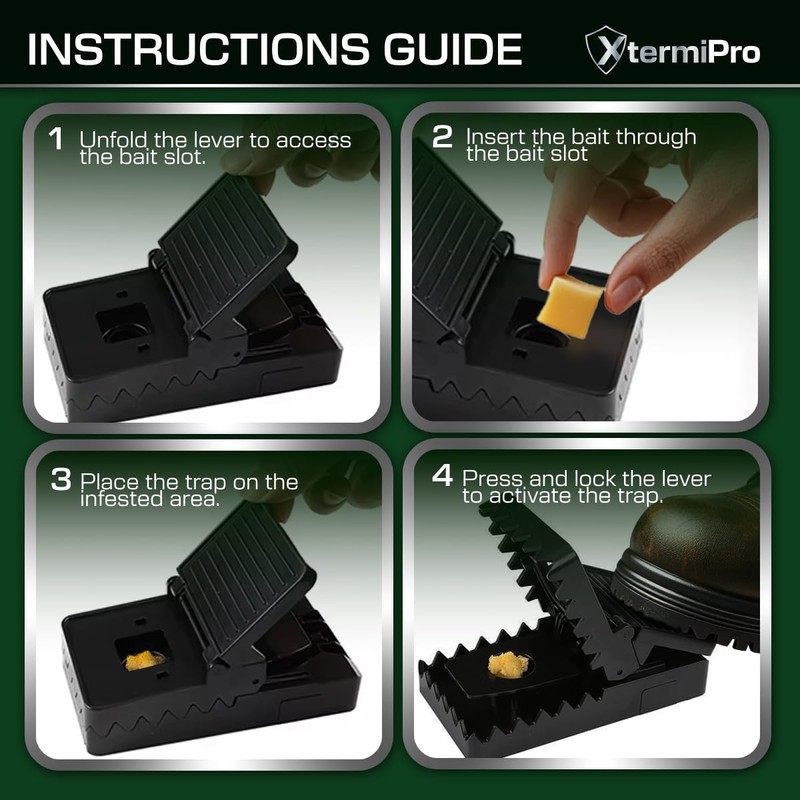 INSTRUCTIONS GUIDE

XtermiPro

1 Unfold the lever to access the bait slot.

2 Insert the bait through the bait slot

3 Place the trap on the infested area.

4 Press and lock the lever to activate the trap.