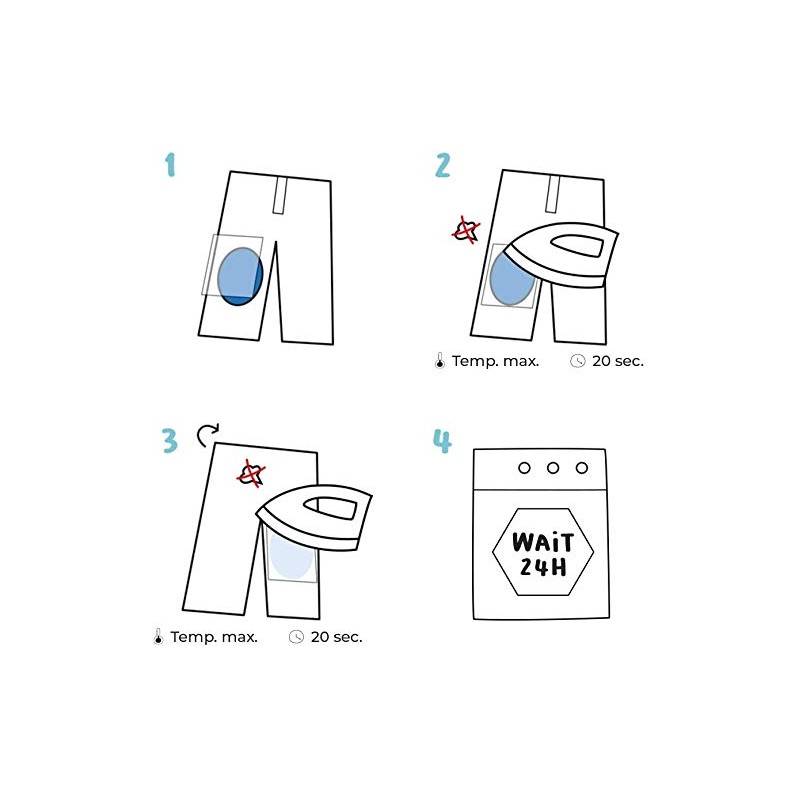 1

2

Temp. max. 20 sec.

3

Temp. max. 20 sec.

4

WAiT 24H