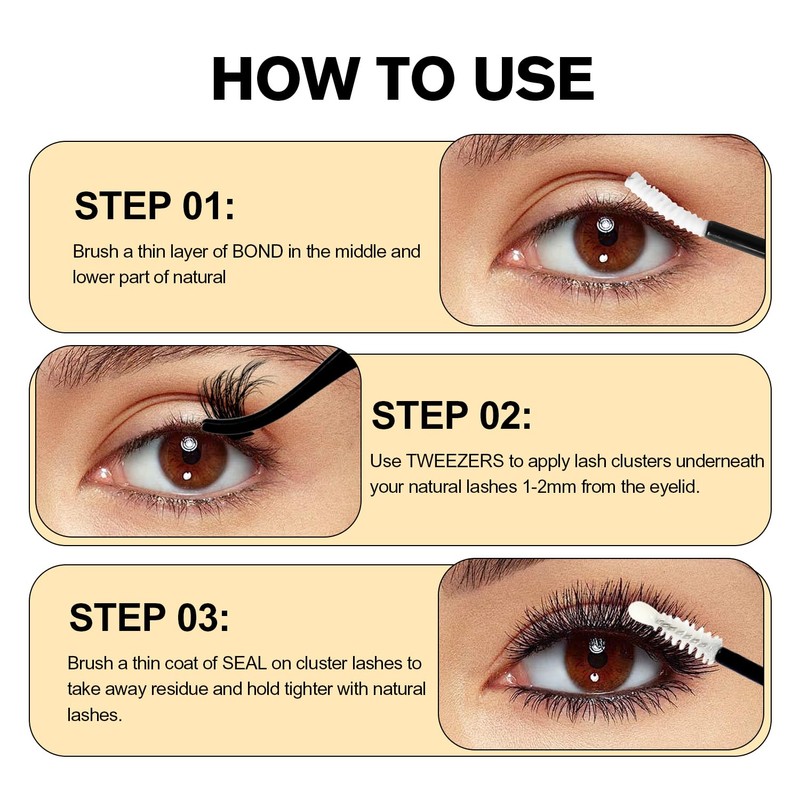 HOW TO USE

STEP 01:

Brush a thin layer of BOND in the middle and lower part of natural

STEP 02:

Use TWEEZERS to apply lash clusters underneath your natural lashes 1-2mm from the eyelid.

STEP 03:

Brush a thin coat of SEAL on cluster lashes to take away residue and hold tighter with natural lashes.