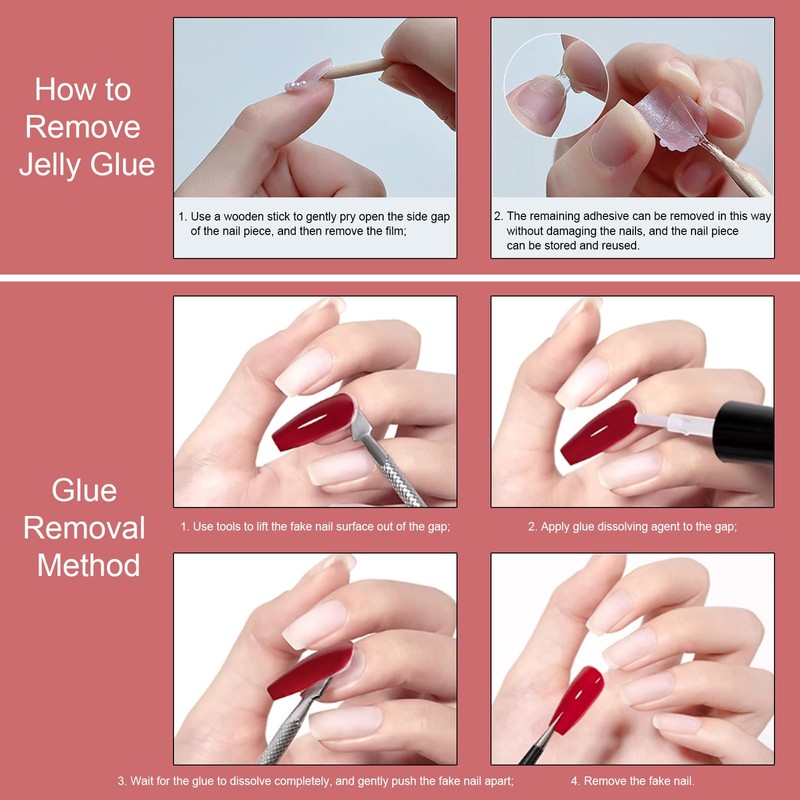 How to Remove Jelly Glue

1. Use a wooden stick to gently pry open the side gap of the nail piece, and then remove the film;

2. The remaining adhesive can be removed in this way without damaging the nails, and the nail piece can be stored and reused.

Glue Removal Method

1. Use tools to lift the fake nail surface out of the gap;

2. Apply glue dissolving agent to the gap;

3. Wait for the glue to dissolve completely, and gently push the fake nail apart;

4. Remove the fake nail.