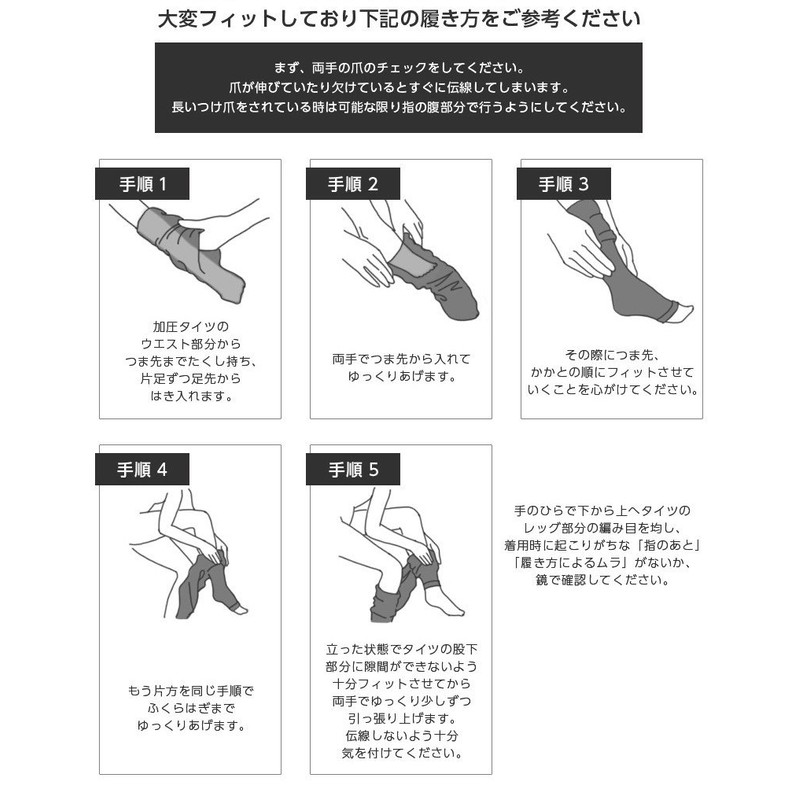 大変フィットしており下記の履き方をご参考ください

まず、両手の爪のチェックをしてください。
爪が伸びていたり欠けているとすぐに伝線してしまいます。
長いつけ爪をされている時は可能な限り指の腹部分で行うようにしてください。

手順 1

加圧タイツの
ウエスト部分から
つま先までたくし持ち、
片足ずつ足先から
はき入れます。

手順 2

両手でつま先から入れて
ゆっくりあげます。

手順 3

その際につま先、
かかとの順にフィットさせて
いくことを心がけてください。

手順 4

もう片方を同じ手順で
ふくらはぎまで
ゆっくりあげます。

手順 5

立った状態でタイツの股下
部分に隙間ができないよう
十分フィットさせてから
両手でゆっくり少しずつ
引っ張り上げます。
伝線しないよう十分
気を付けてください。

手のひらで下から上へタイツの
レッグ部分の編み目を均し、
着用時に起こりがちな「指のあと」
「履き方によるムラ」がないか、
鏡で確認してください。