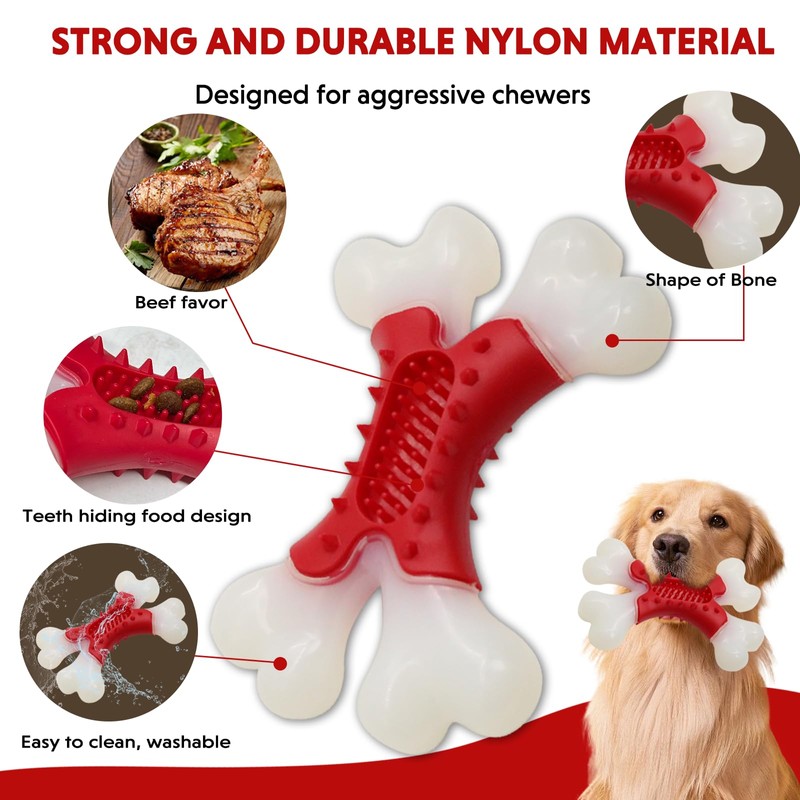 STRONG AND DURABLE NYLON MATERIAL

Designed for aggressive chewers

Beef favor

Shape of Bone

Teeth hiding food design

Easy to clean, washable