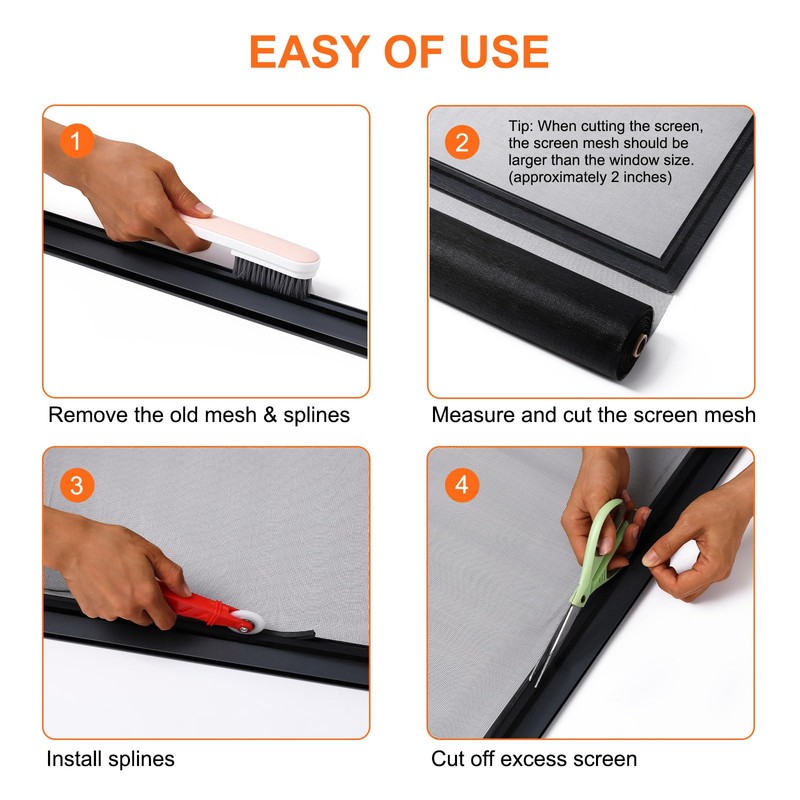 EASY OF USE

1

Remove the old mesh & splines

2

Tip: When cutting the screen, the screen mesh should be larger than the window size. (approximately 2 inches)

Measure and cut the screen mesh

3

Install splines

4

Cut off excess screen