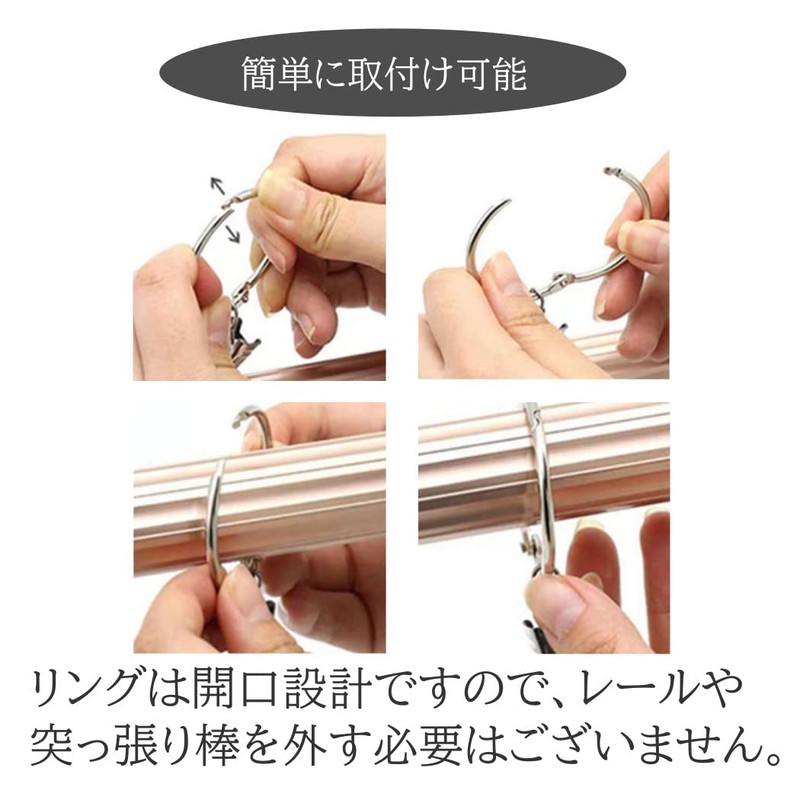 簡単に取付け可能

リングは開口設計ですので、レールや突っ張り棒を外す必要はございません。