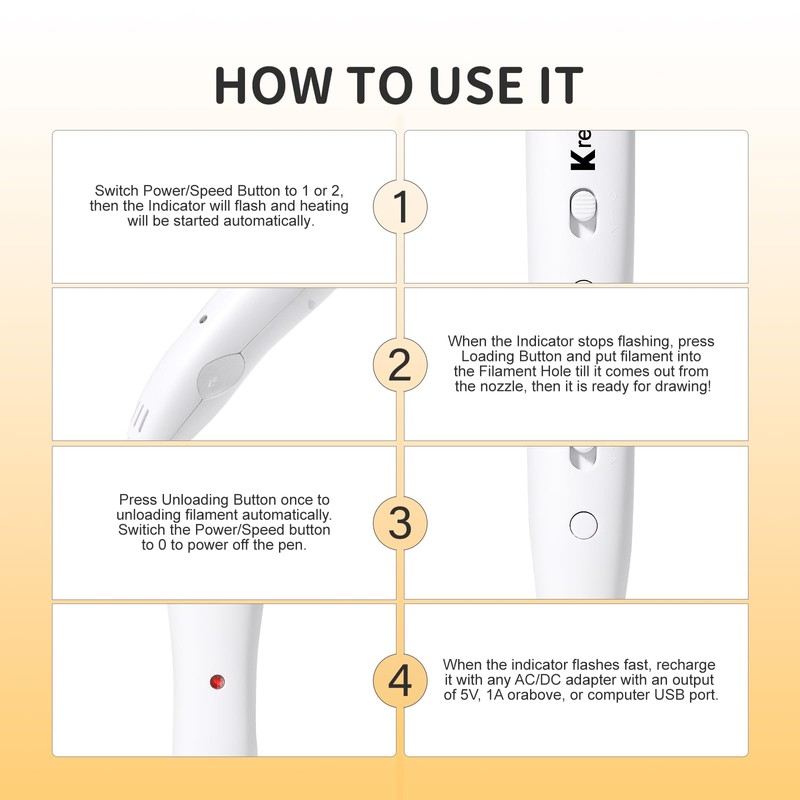 HOW TO USE IT

Switch Power/Speed Button to 1 or 2, then the Indicator will flash and heating will be started automatically.

1

Kre

2

When the Indicator stops flashing, press Loading Button and put filament into the Filament Hole till it comes out from the nozzle, then it is ready for drawing!

Press Unloading Button once to unloading filament automatically. Switch the Power/Speed button to 0 to power off the pen.

3

4

When the indicator flashes fast, recharge it with any AC/DC adapter with an output of 5V, 1A orabove, or computer USB port.