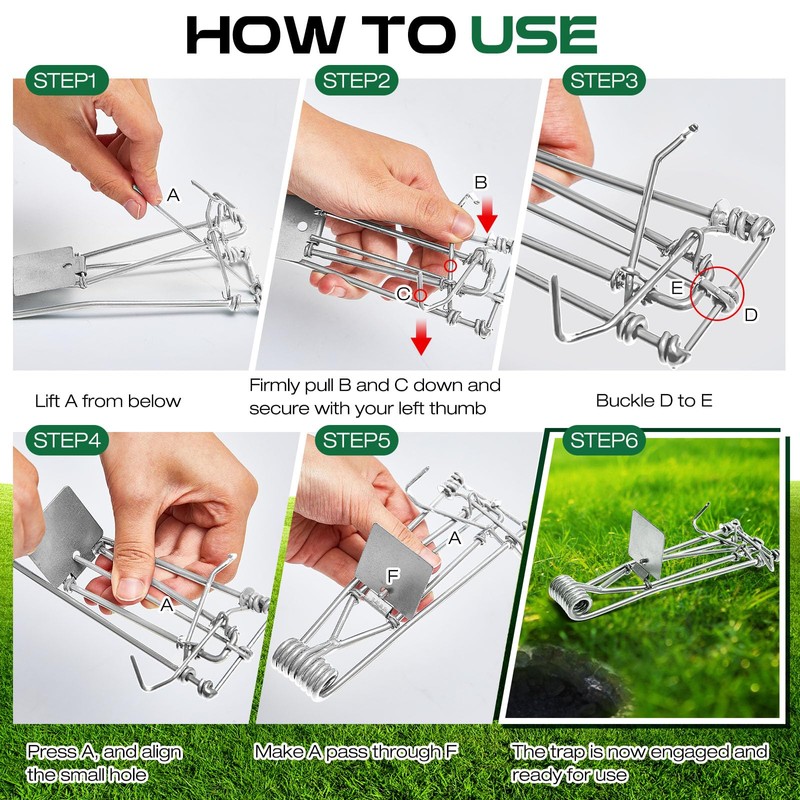 HOW TO USE

STEP1

A

Lift A from below

STEP2

B

C

Firmly pull B and C down and secure with your left thumb

STEP3

E

D

Buckle D to E

STEP4

A

Press A, and align the small hole

STEP5

A

F

Make A pass through F

STEP6

The trap is now engaged and ready for use