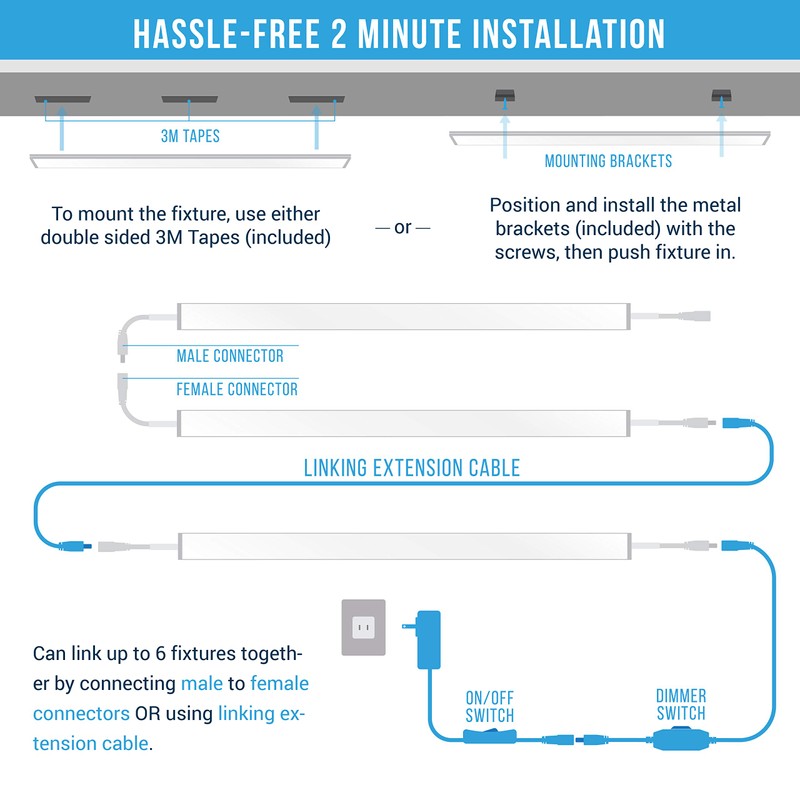 HASSLE-FREE 2 MINUTE INSTALLATION

3M TAPES

MOUNTING BRACKETS

To mount the fixture, use either double sided 3M Tapes (included)

— or —

Position and install the metal brackets (included) with the screws, then push fixture in.

MALE CONNECTOR

FEMALE CONNECTOR

LINKING EXTENSION CABLE

Can link up to 6 fixtures together by connecting male to female connectors OR using linking extension cable.

ON/OFF SWITCH

DIMMER SWITCH