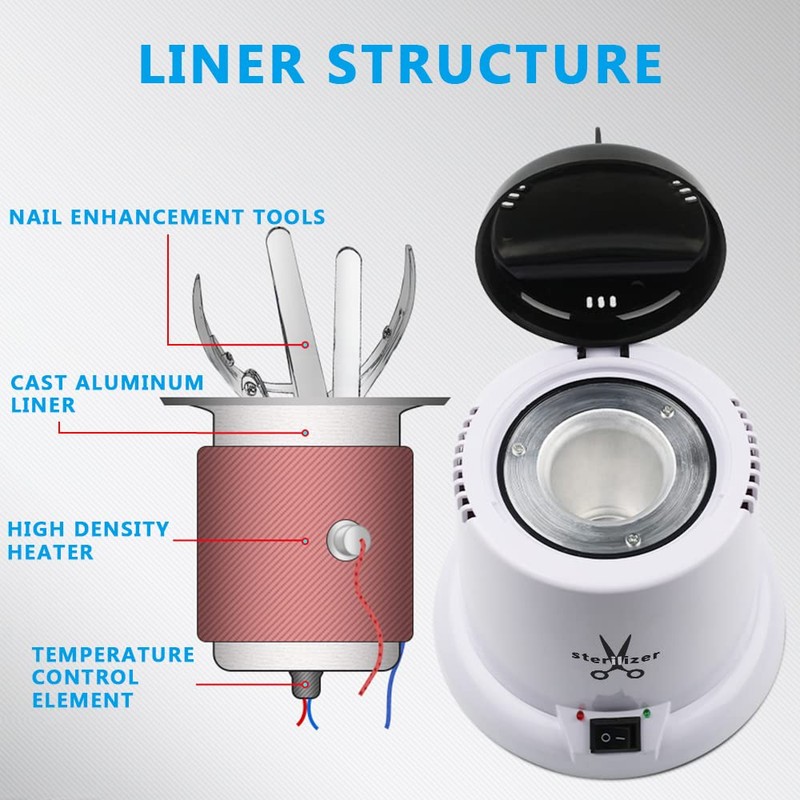 LINER STRUCTURE

NAIL ENHANCEMENT TOOLS

CAST ALUMINUM LINER

HIGH DENSITY HEATER

TEMPERATURE CONTROL ELEMENT

sterilizer