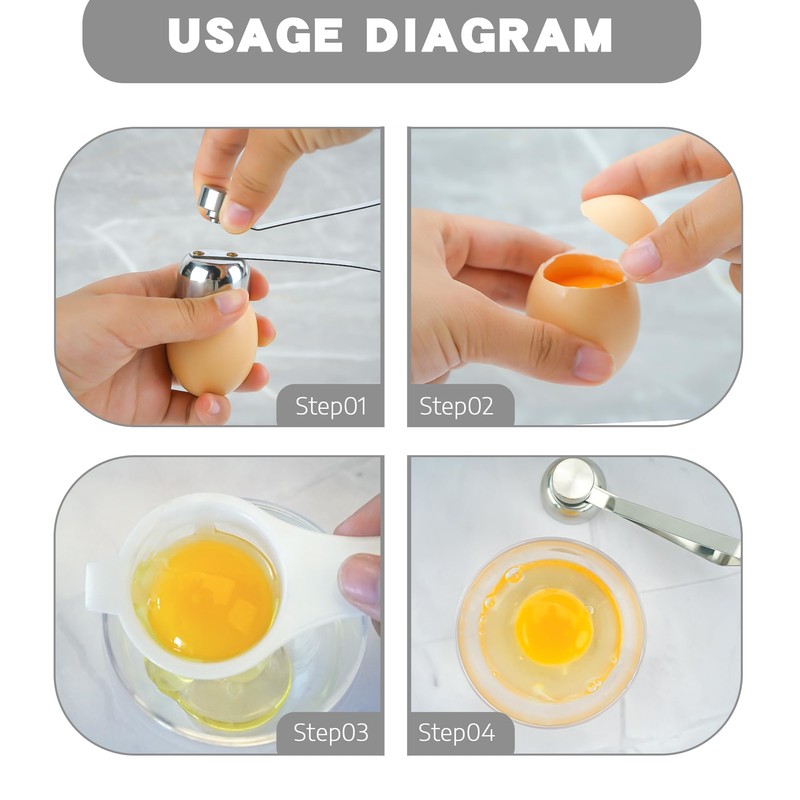 USAGE DIAGRAM

Step01

Step02

Step03

Step04