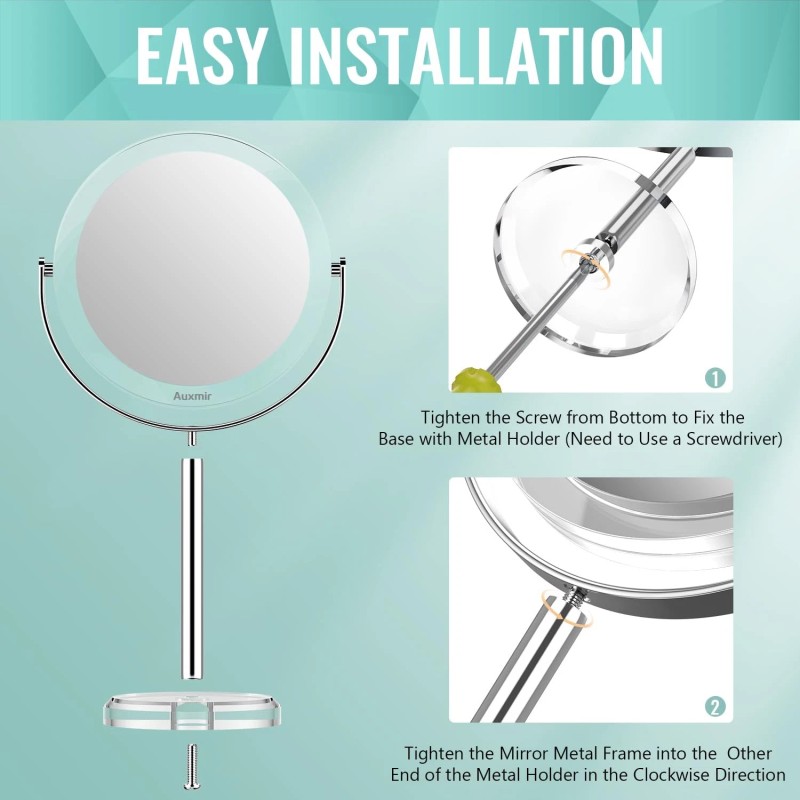 EASY INSTALLATION

Auxmir

1

Tighten the Screw from Bottom to Fix the Base with Metal Holder (Need to Use a Screwdriver)

2

Tighten the Mirror Metal Frame into the Other End of the Metal Holder in the Clockwise Direction