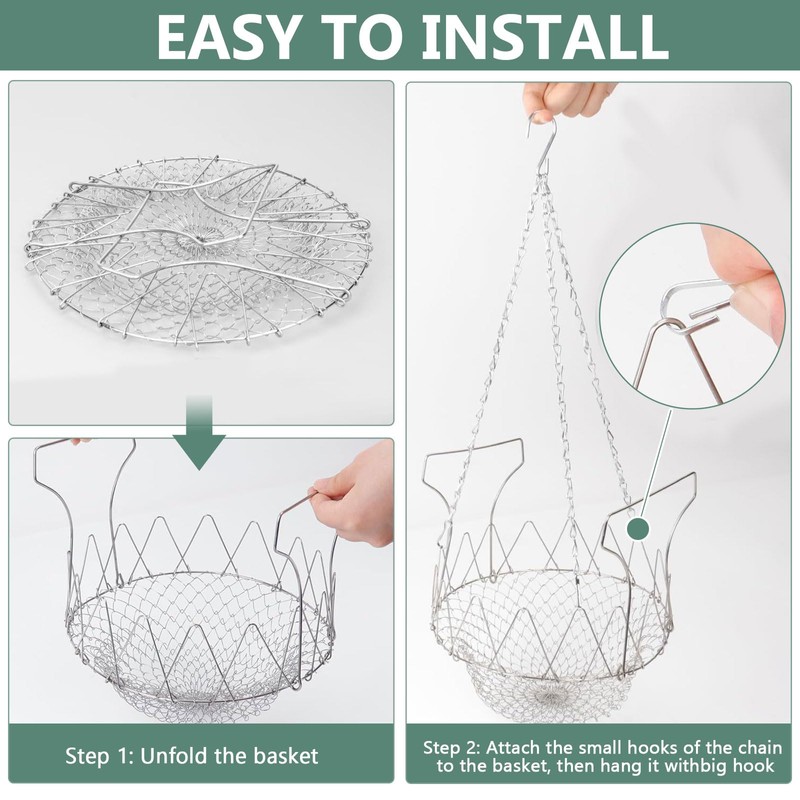 EASY TO INSTALL

Step 1: Unfold the basket

Step 2: Attach the small hooks of the chain to the basket, then hang it withbig hook