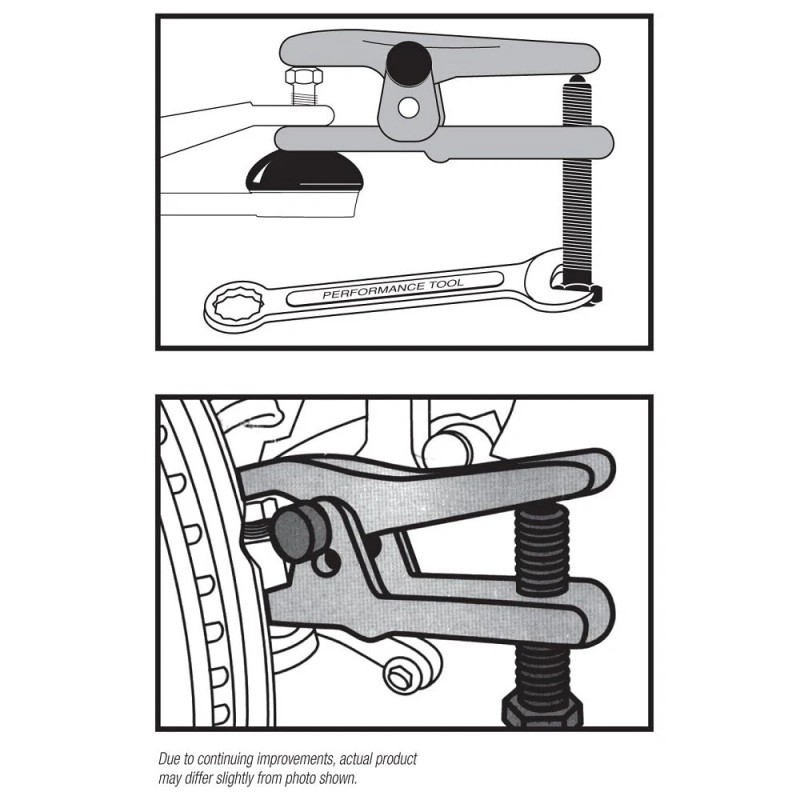 PERFORMANCE TOOL

Due to continuing improvements, actual product may differ slightly from photo shown.