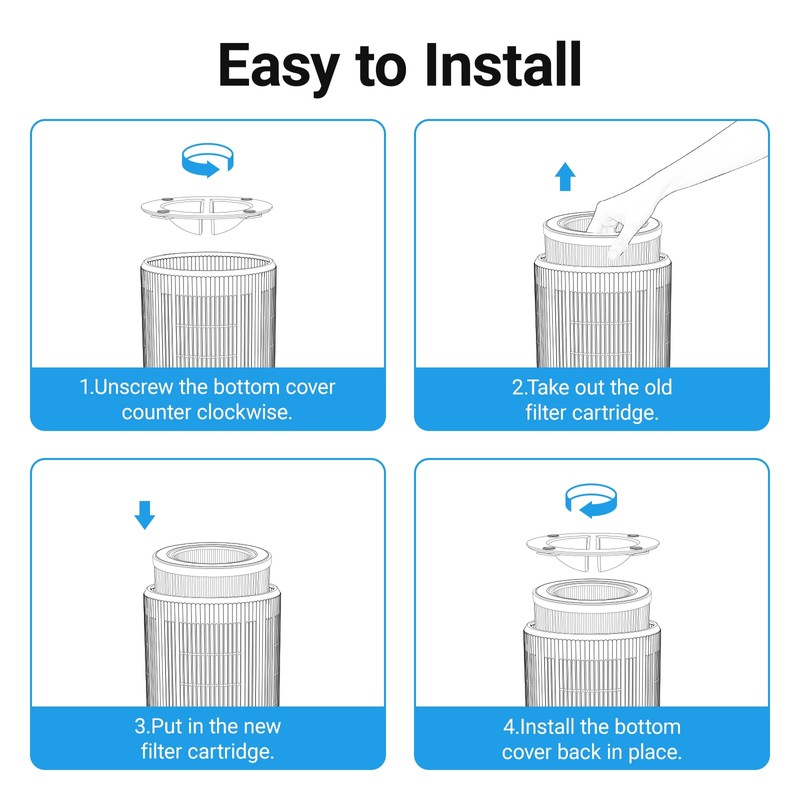 Easy to Install

1.Unscrew the bottom cover counter clockwise.

2.Take out the old filter cartridge.

3.Put in the new filter cartridge.

4.Install the bottom cover back in place.