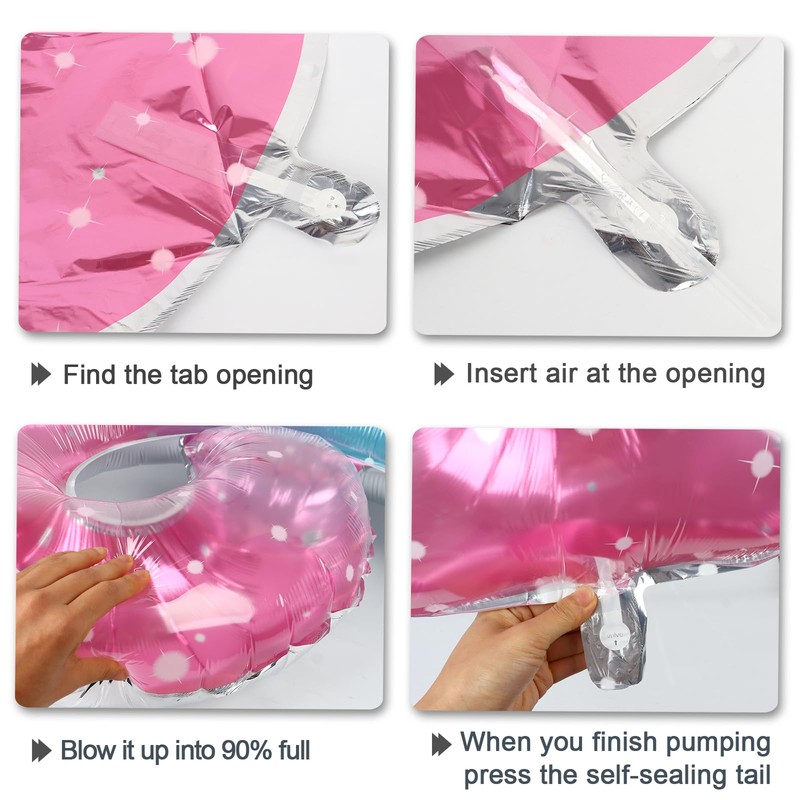 Find the tab opening

Insert air at the opening

Blow it up into 90% full

When you finish pumping press the self-sealing tail